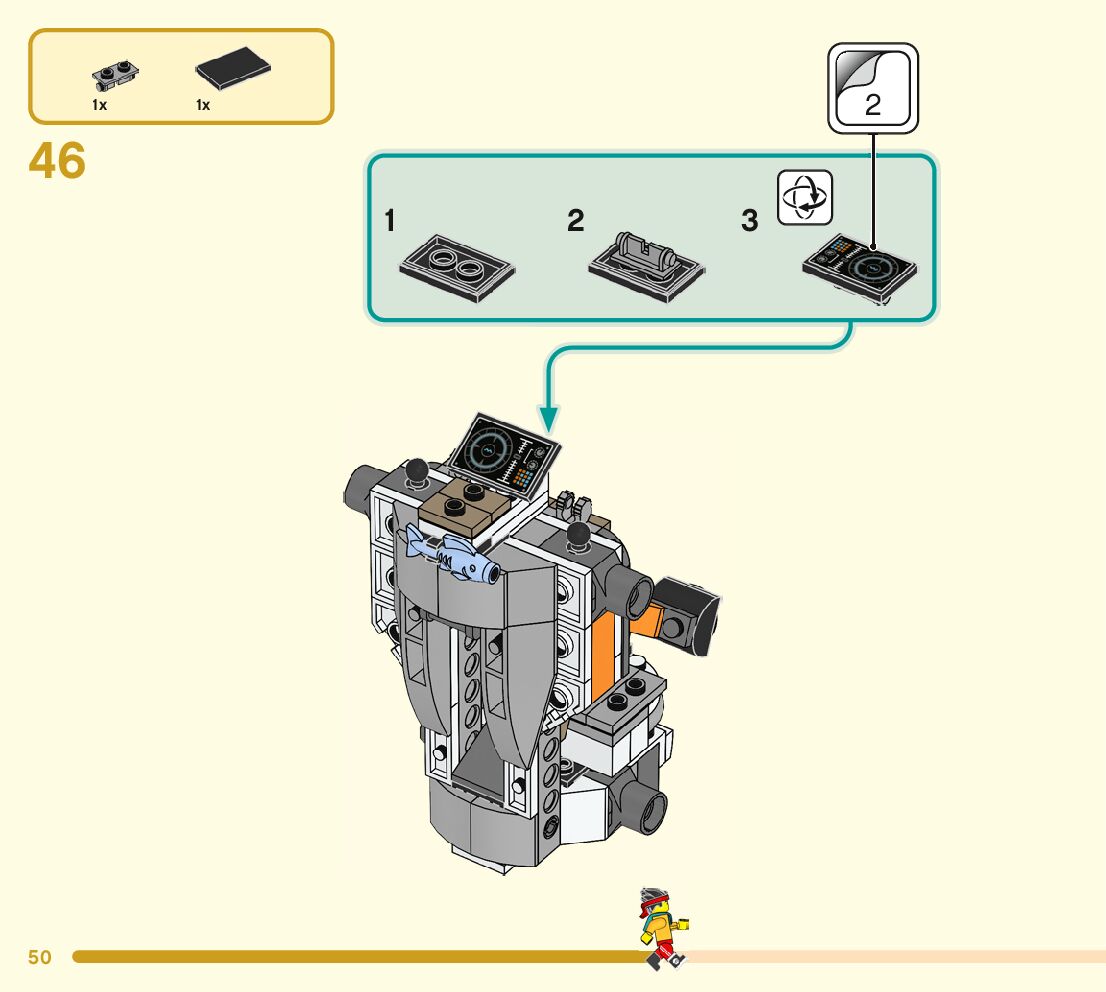 1x 1x

46

2

1 2 3

50