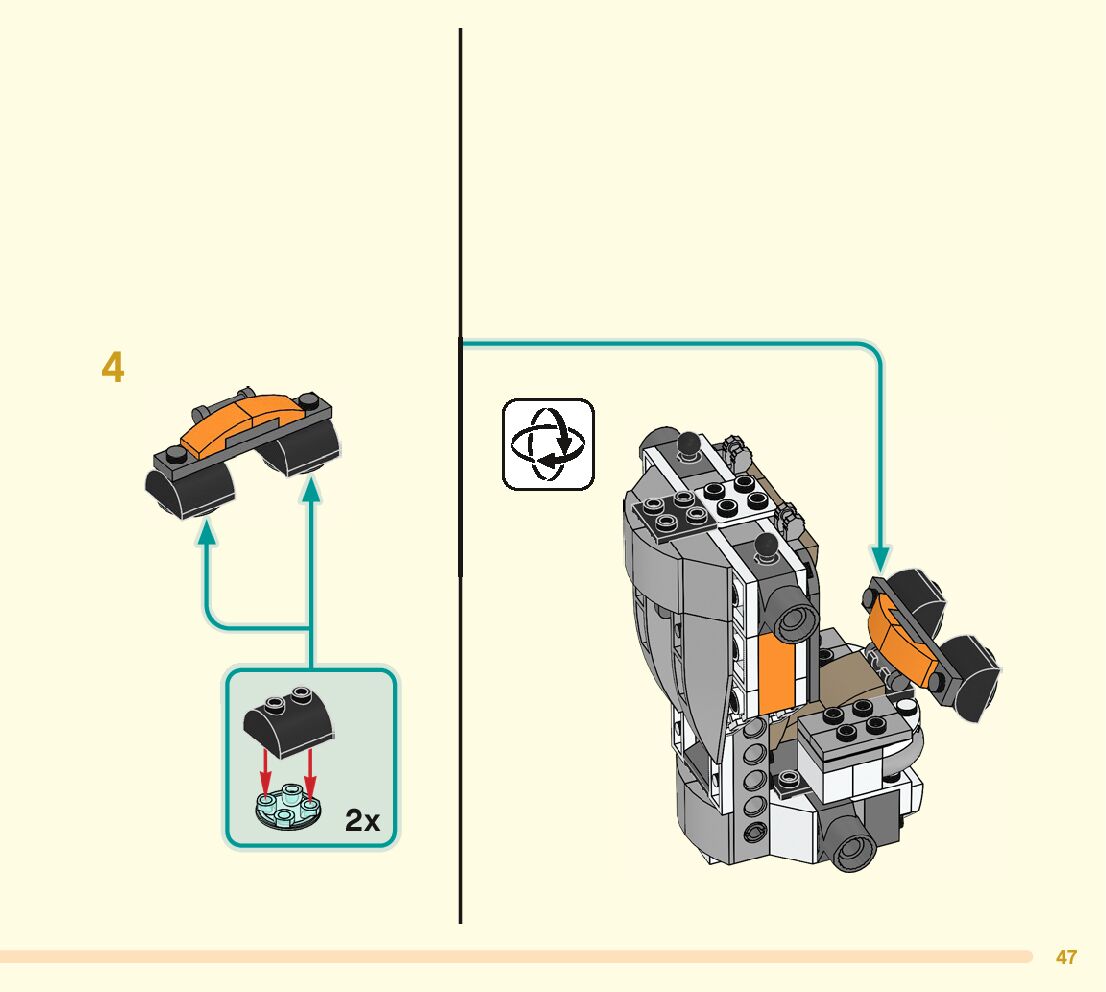 4

2x

47