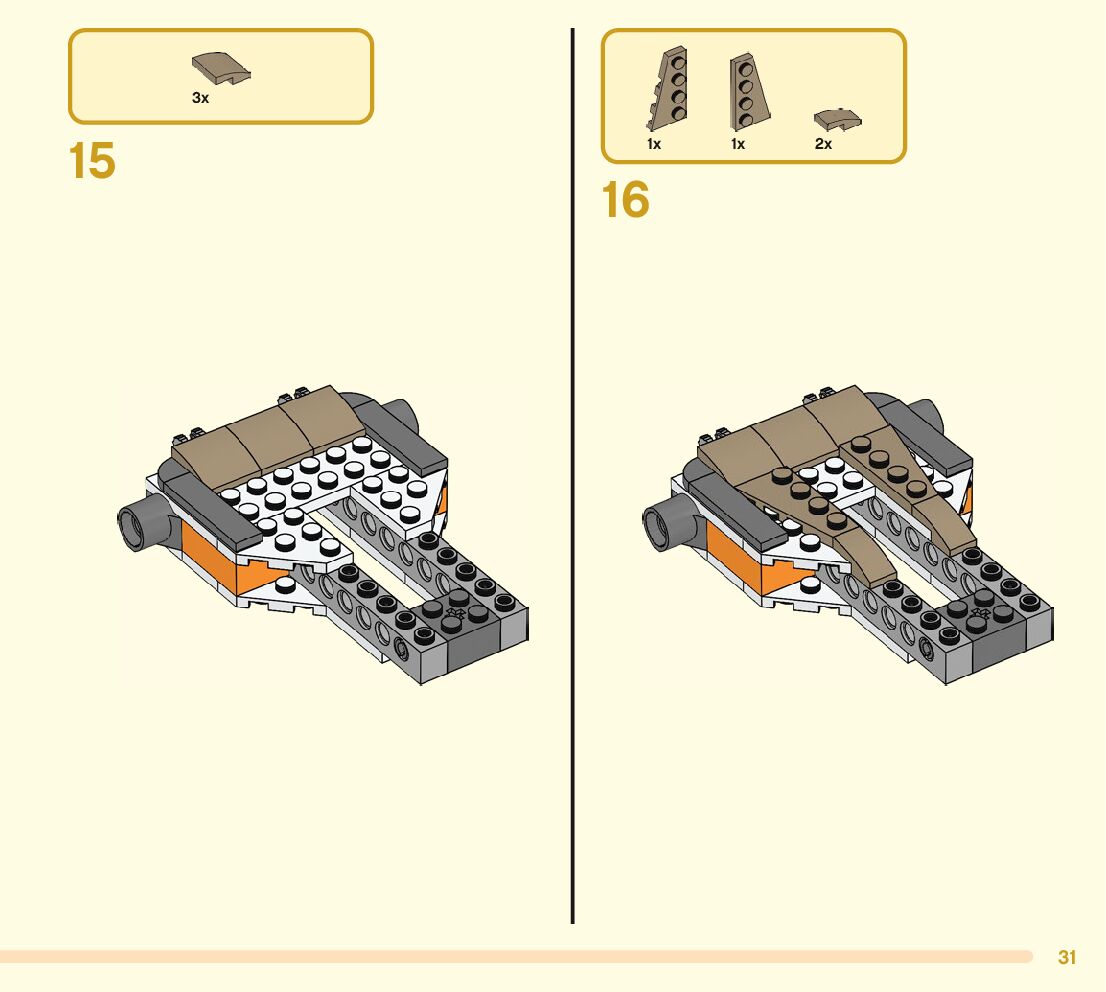 3x

15

1x 1x 2x

16

31