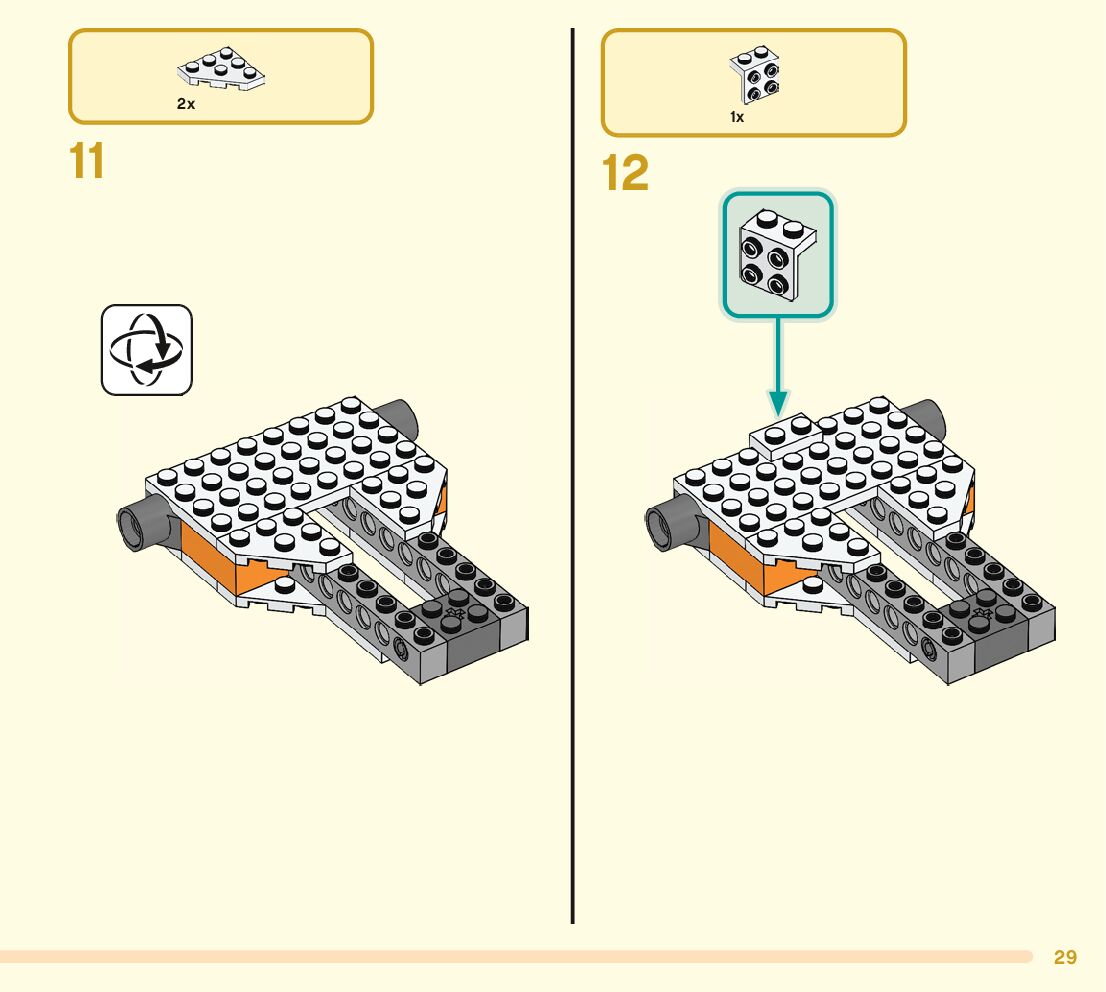 2x

11

1x

12

29