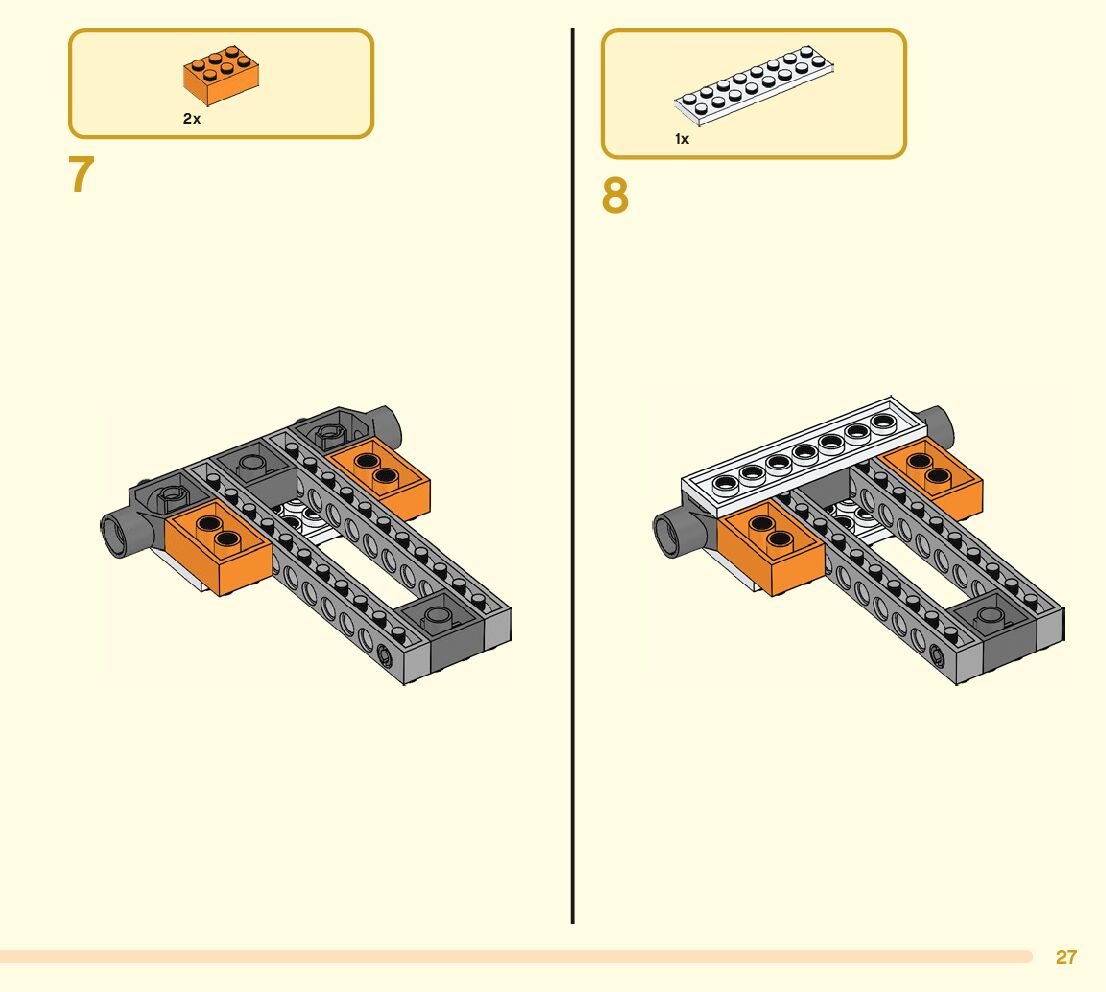 2x

7

1x

8

27