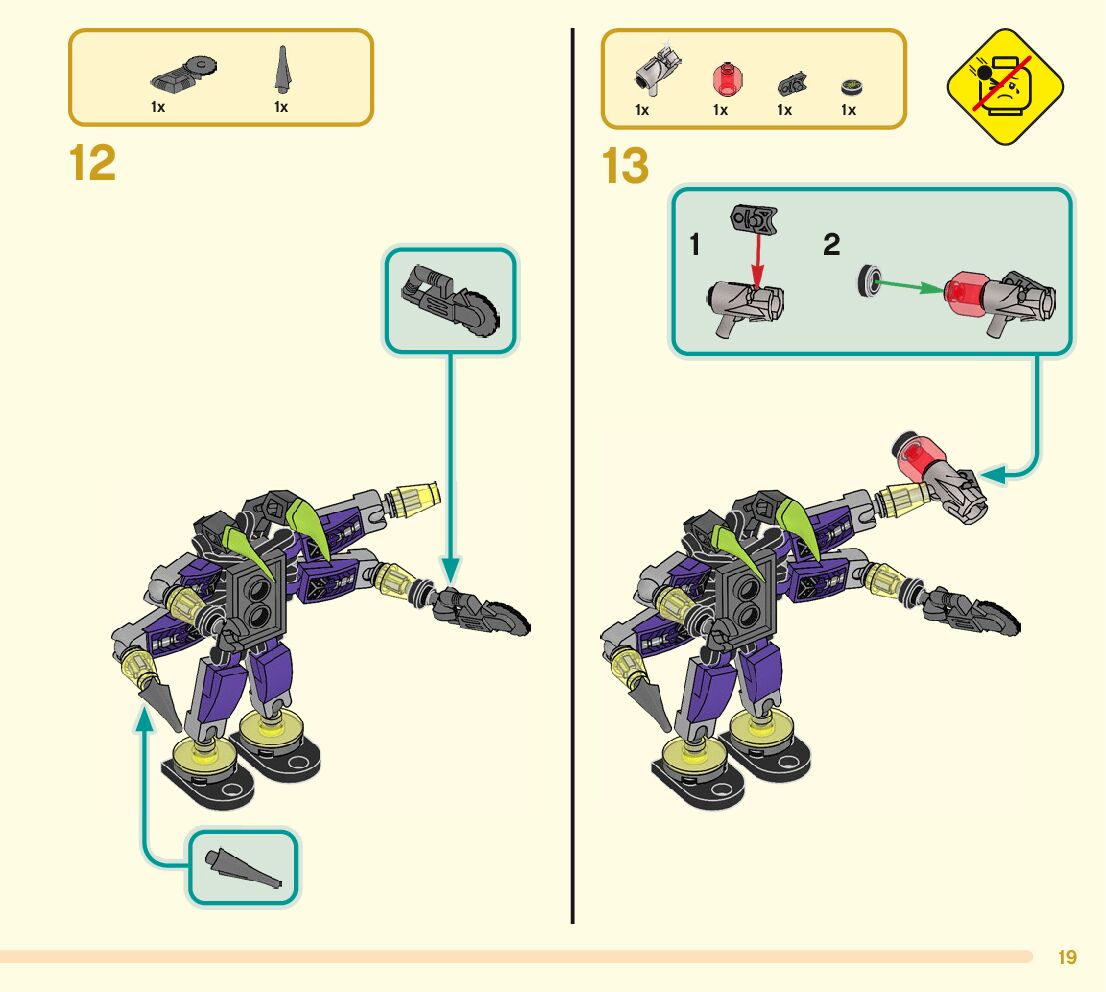 1x 1x

12

1x 1x 1x 1x

13

1

2

19