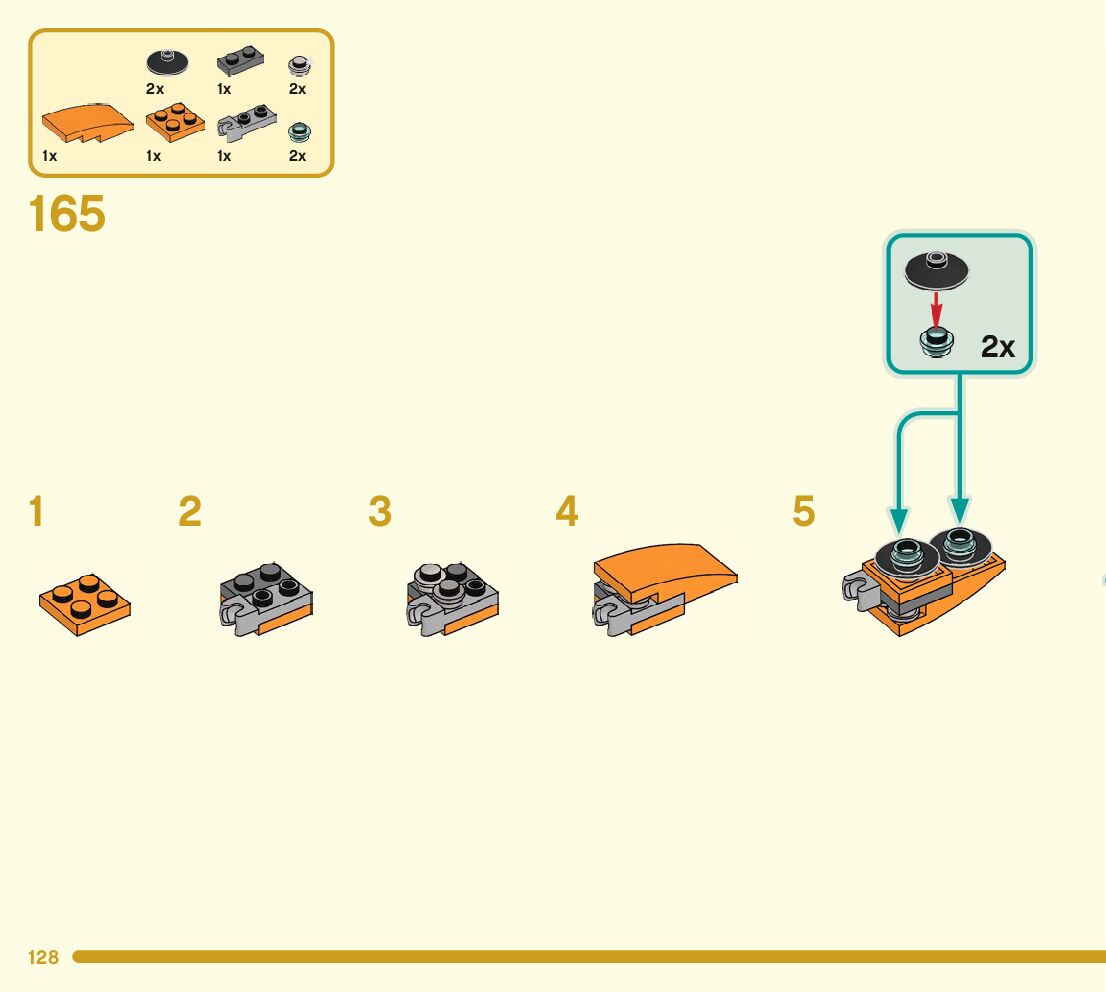 2x 1x 2x
1x 1x 1x 2x

165

2x

1

2

3

4

5

128