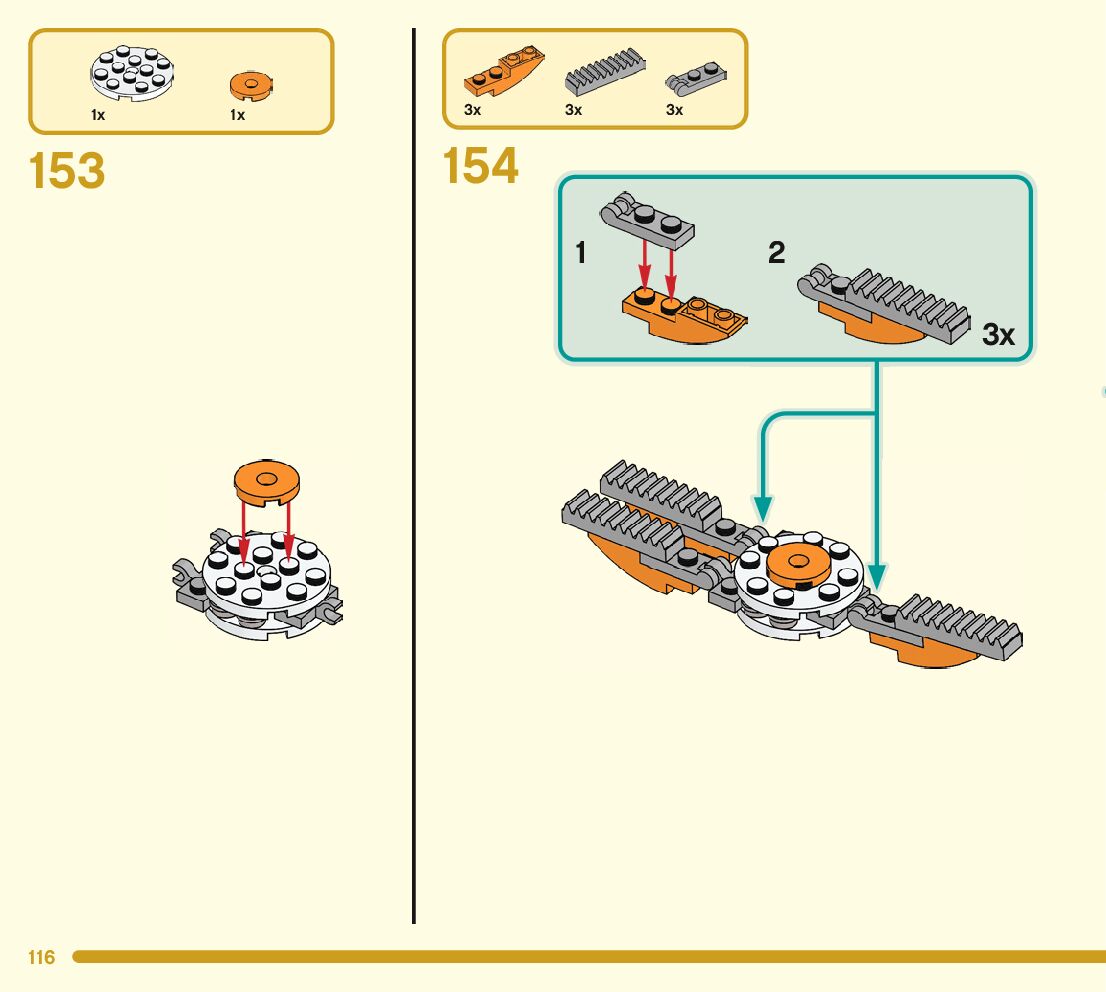 1x 1x

153

3x 3x 3x

154

1

2

3x

116