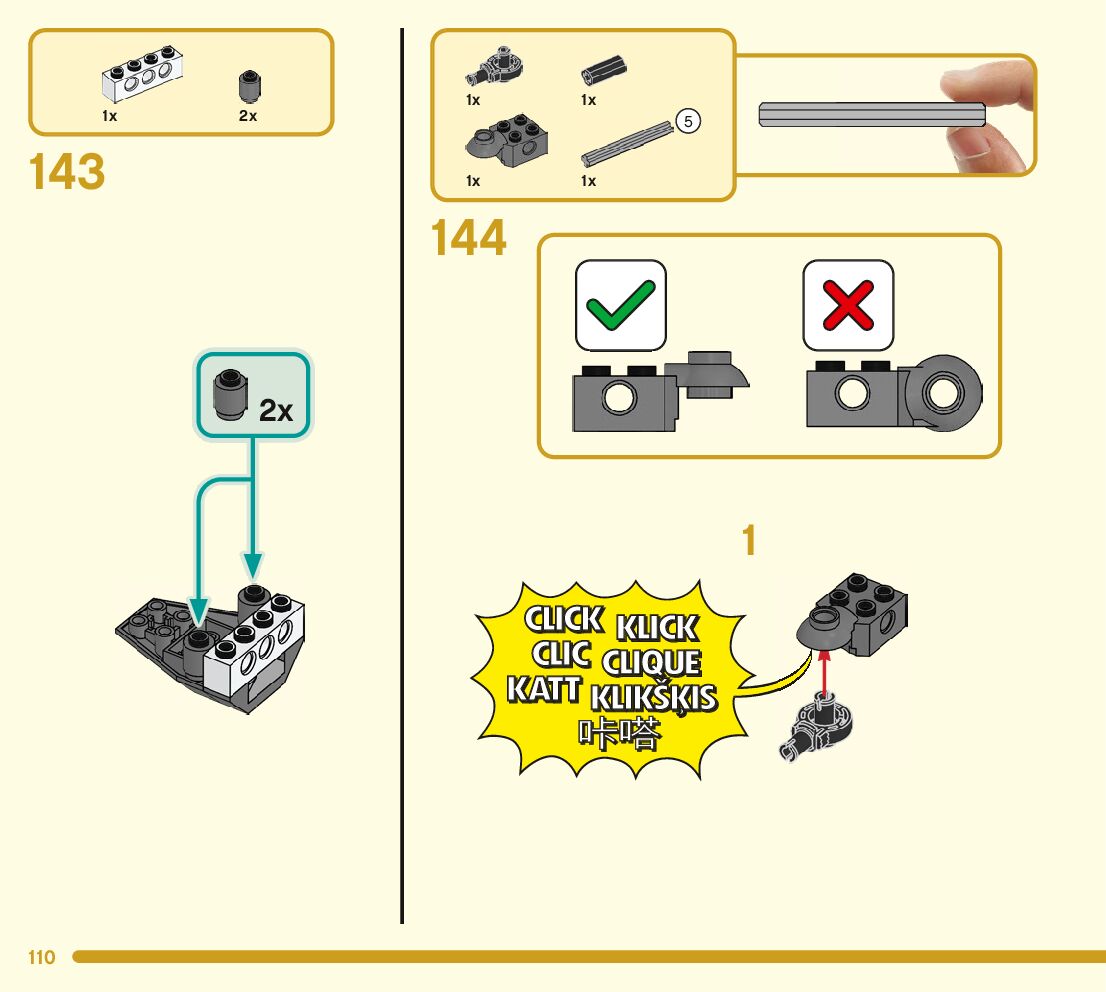 1x
2x

143

2x

1x
1x
1x
1x
5

144

1

CLICK KLICK
CLIC CLIQUE
KATT KLIKŠĶIS
咔嗒

110