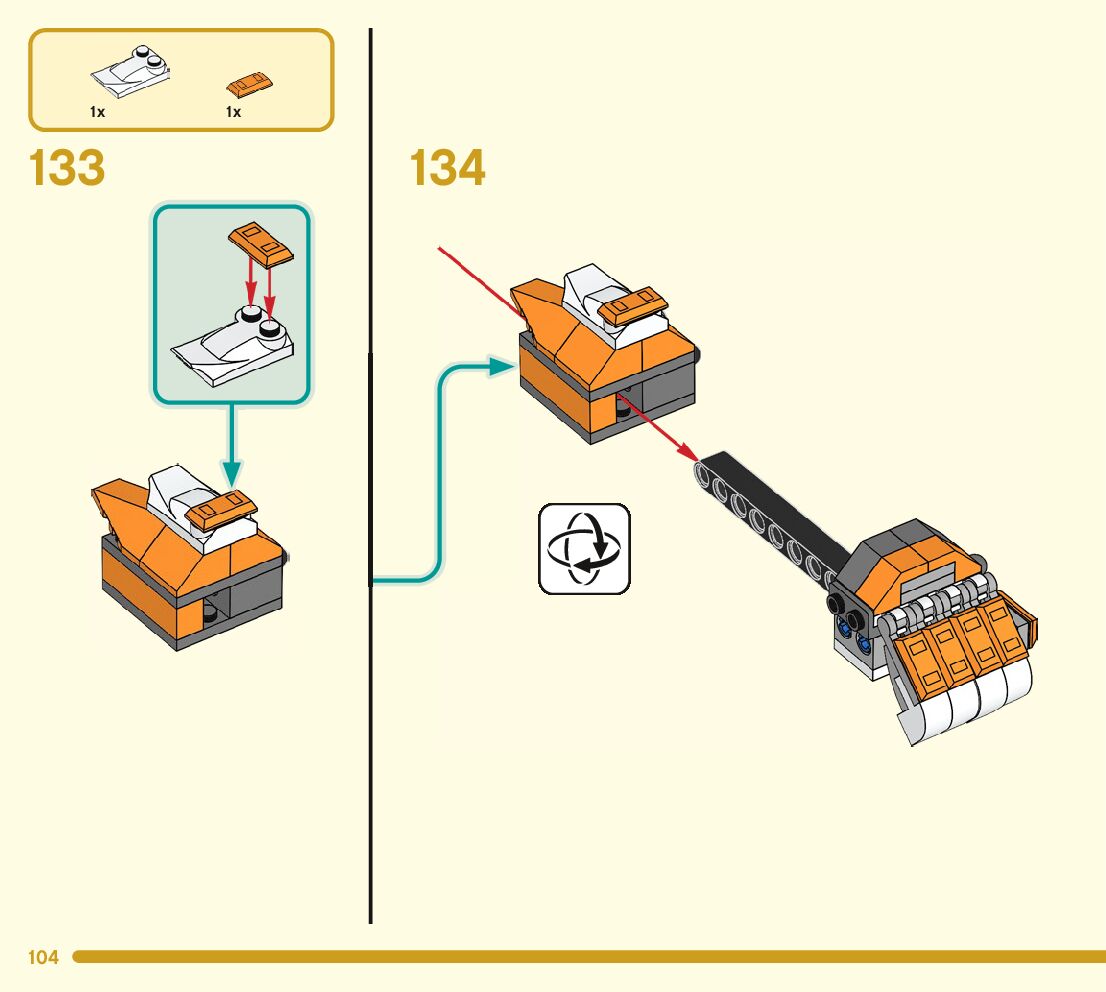 1x
1x

133

134

104