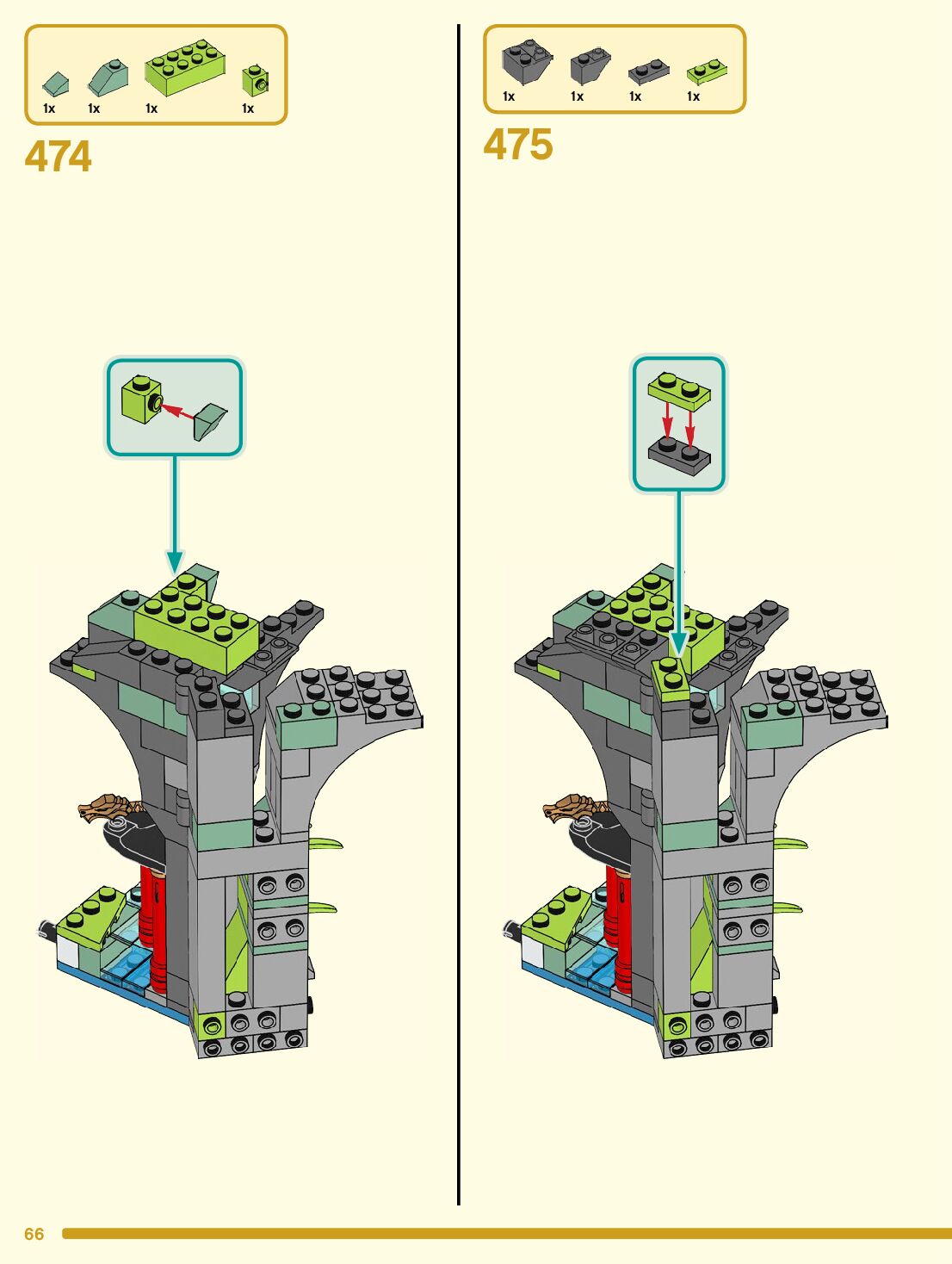 1x 1x 1x 1x

474

1x 1x 1x 1x

475

66