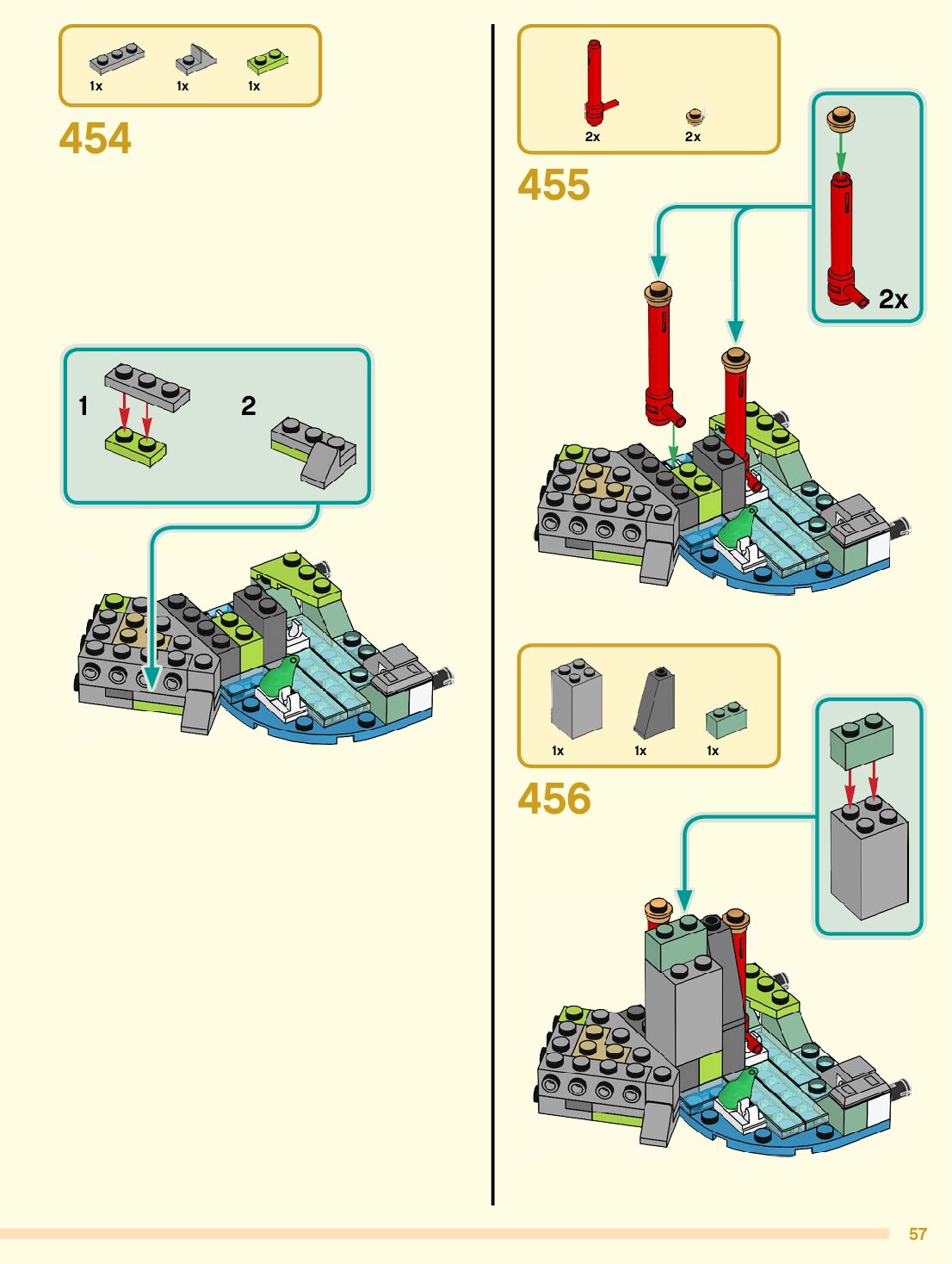 1x 1x 1x

454

1

2

2x 2x

455

2x

1x 1x 1x

456

57