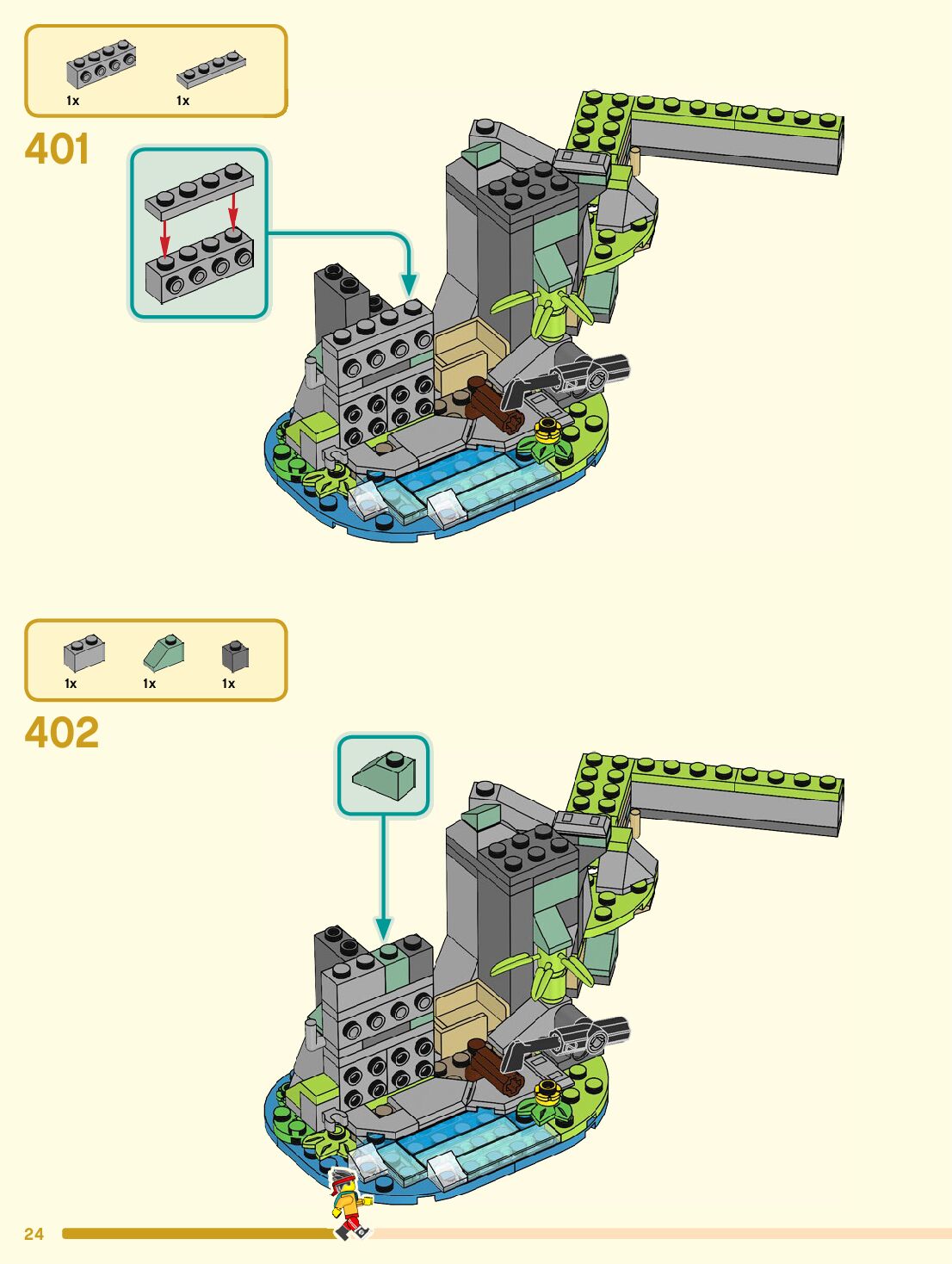 1x
1x

401

1x
1x
1x

402

24