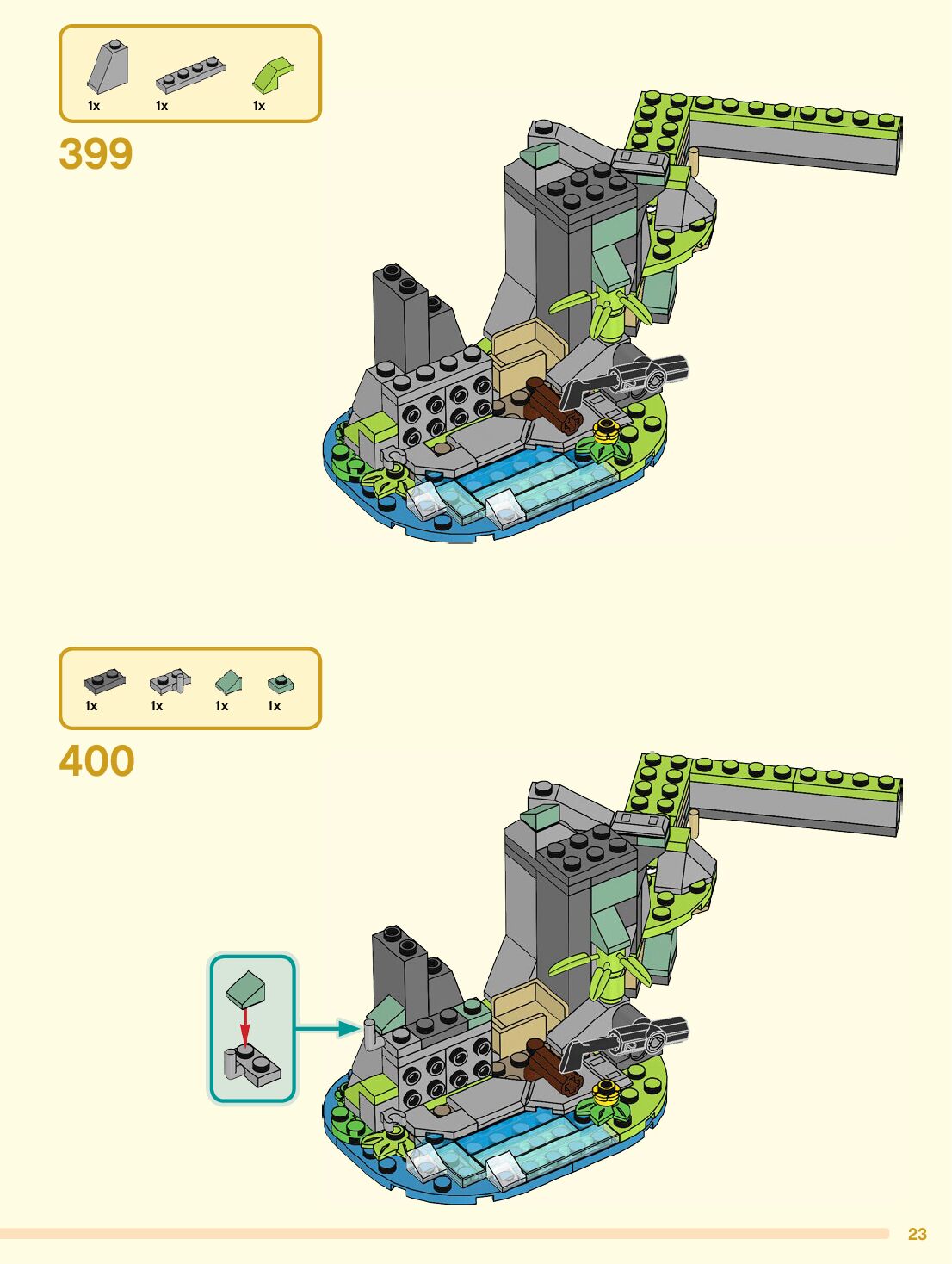 1x 1x 1x

399

1x 1x 1x 1x

400

23