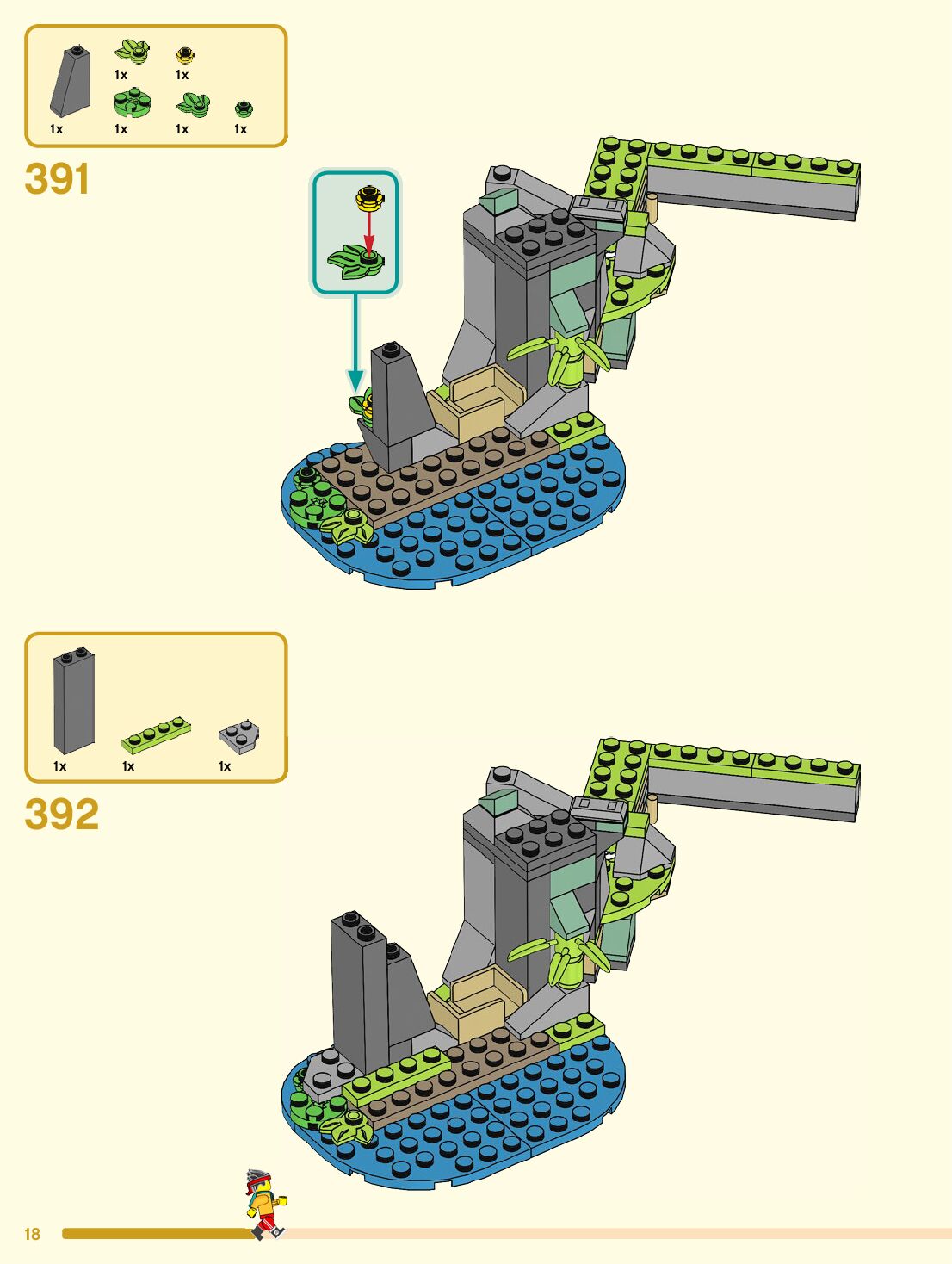 1x
1x
1x
1x
1x
1x

391

1x
1x
1x

392

18