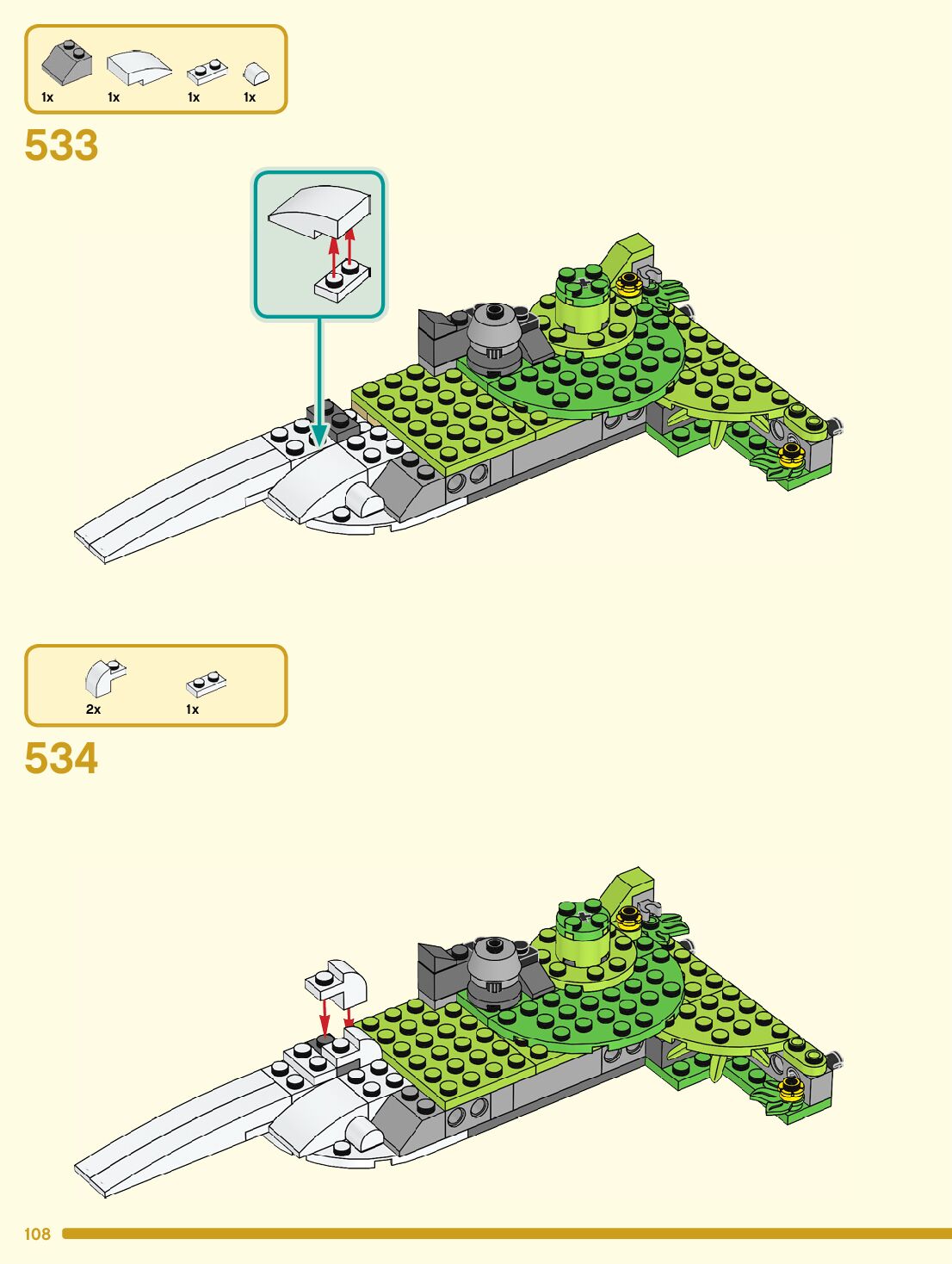 1x 1x 1x 1x

533

2x 1x

534

108