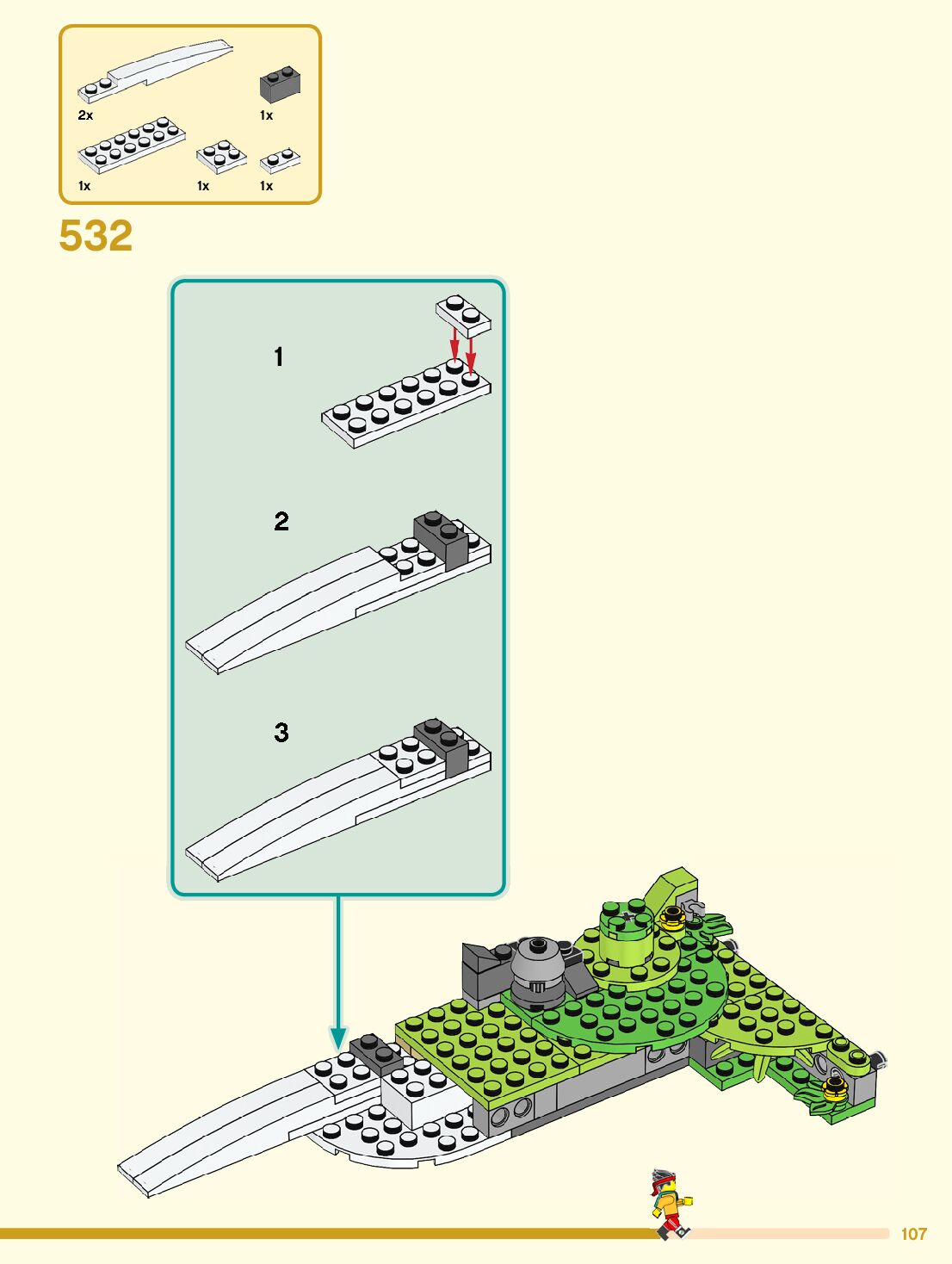 2x

1x

1x

1x

1x

532

1

2

3

107