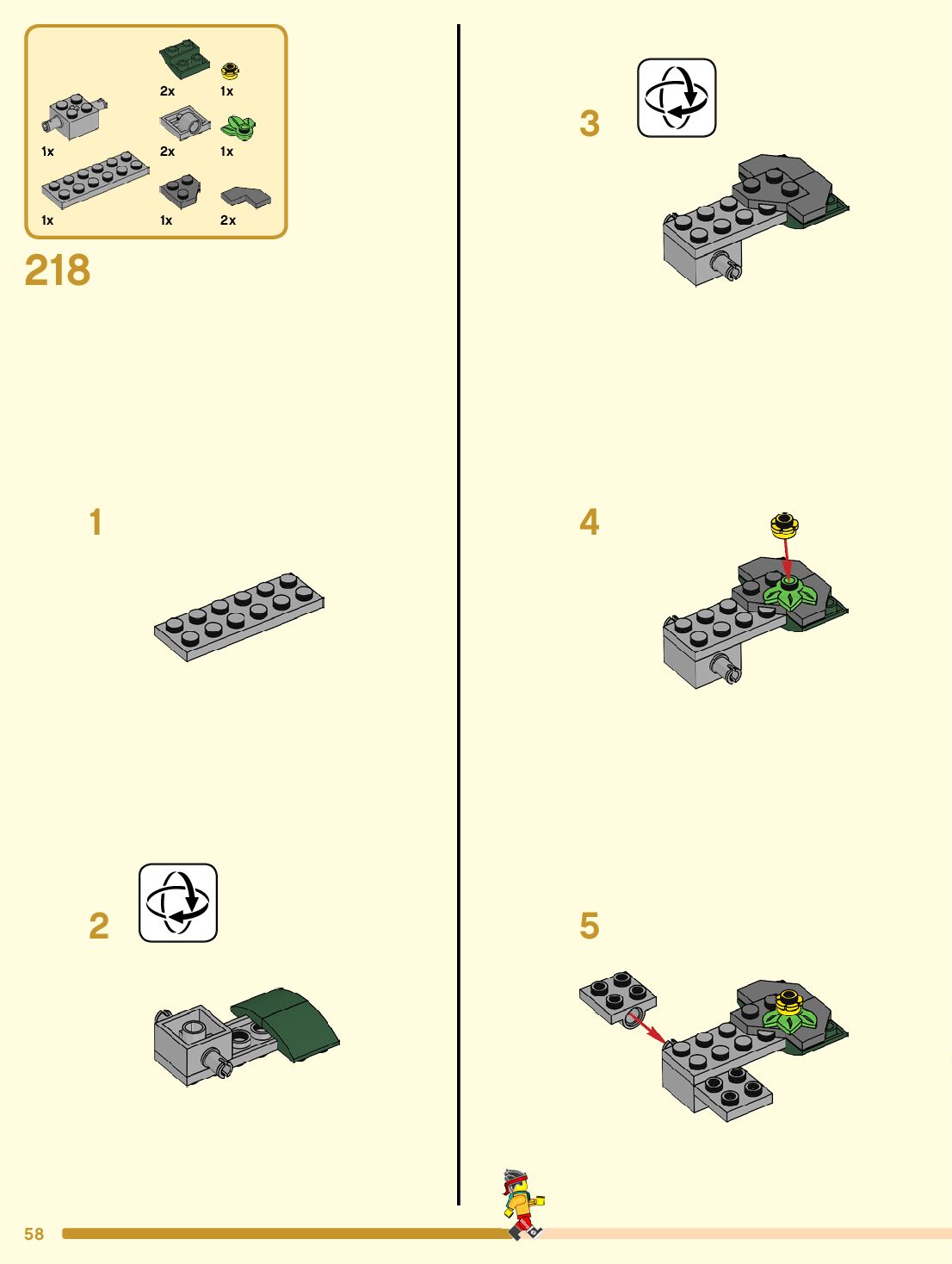 2x
1x
1x
2x
1x
1x
1x
2x

218

1

2

3

4

5

58