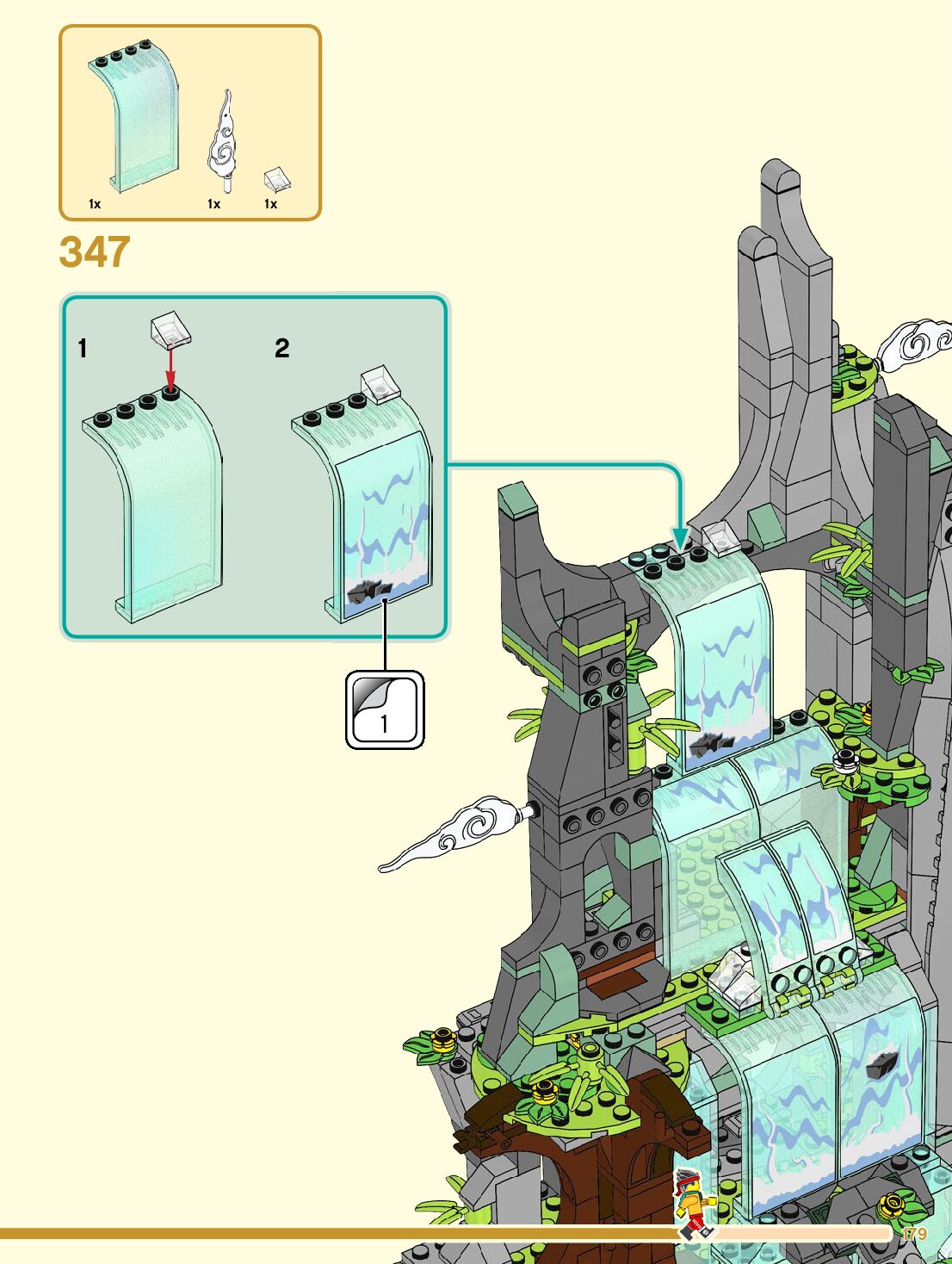 1x 1x 1x

347

1

2

1

179