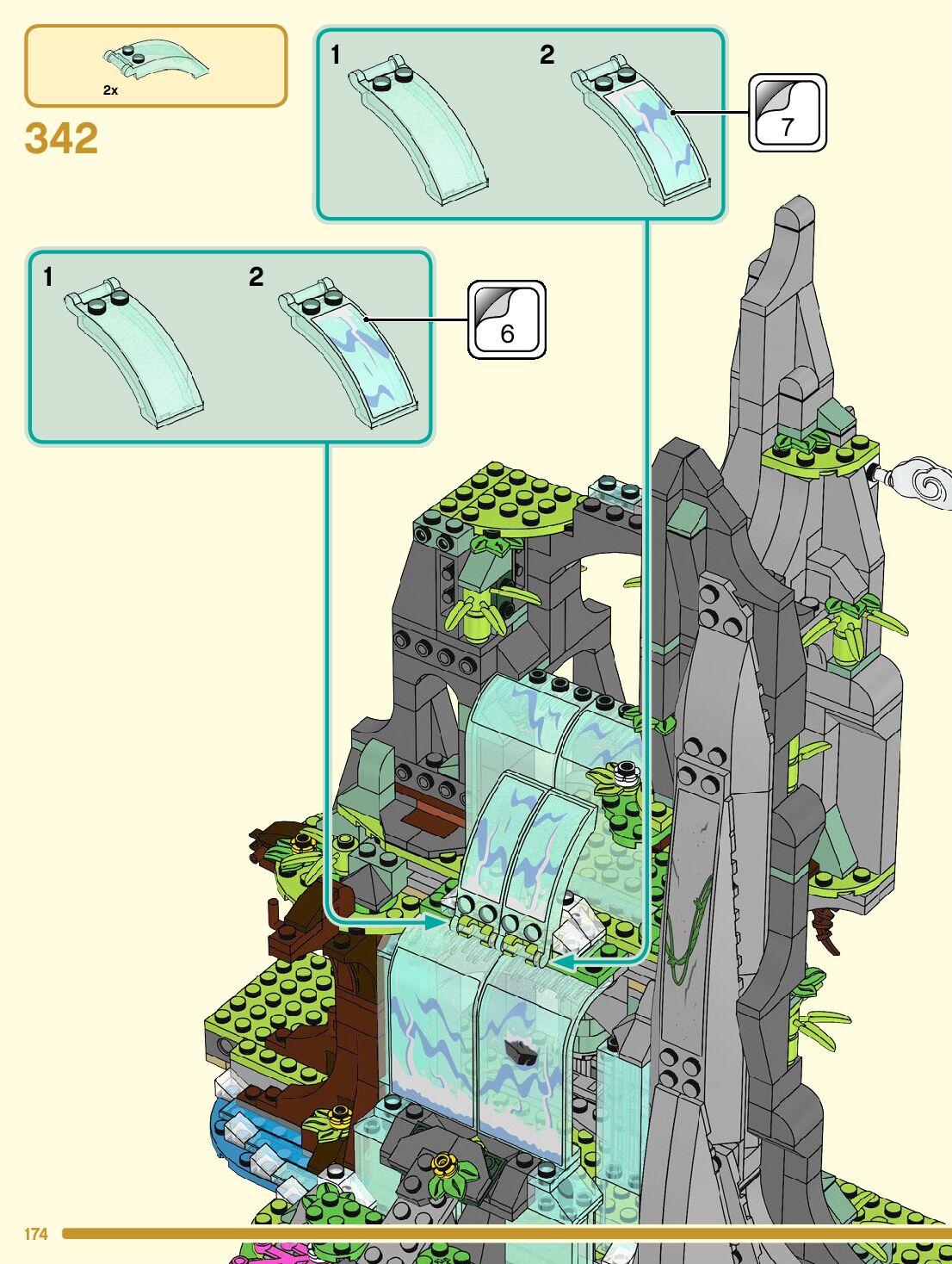 2x

342

1

2

7

1

2

6

174