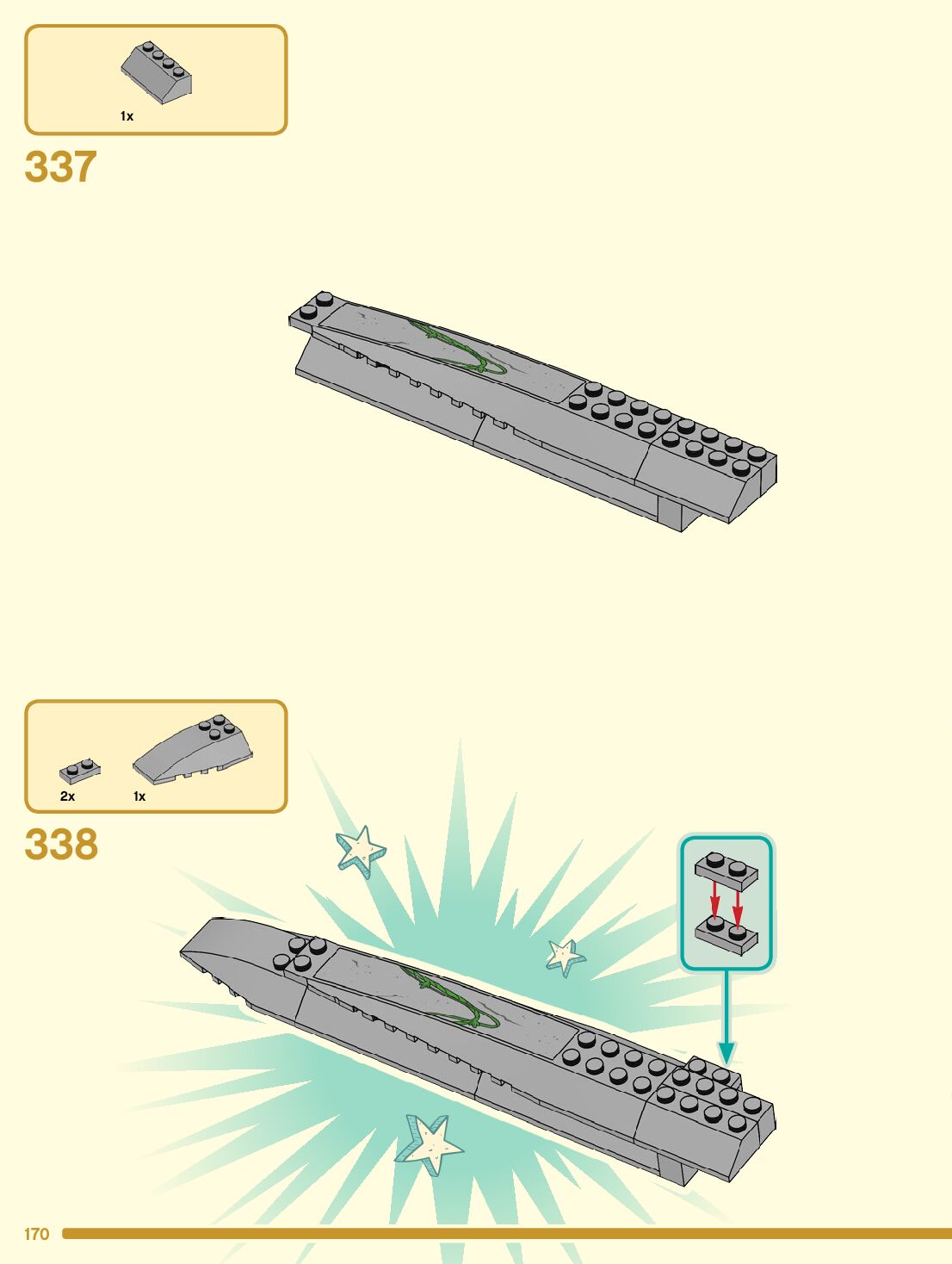 1x

337

2x 1x

338

170