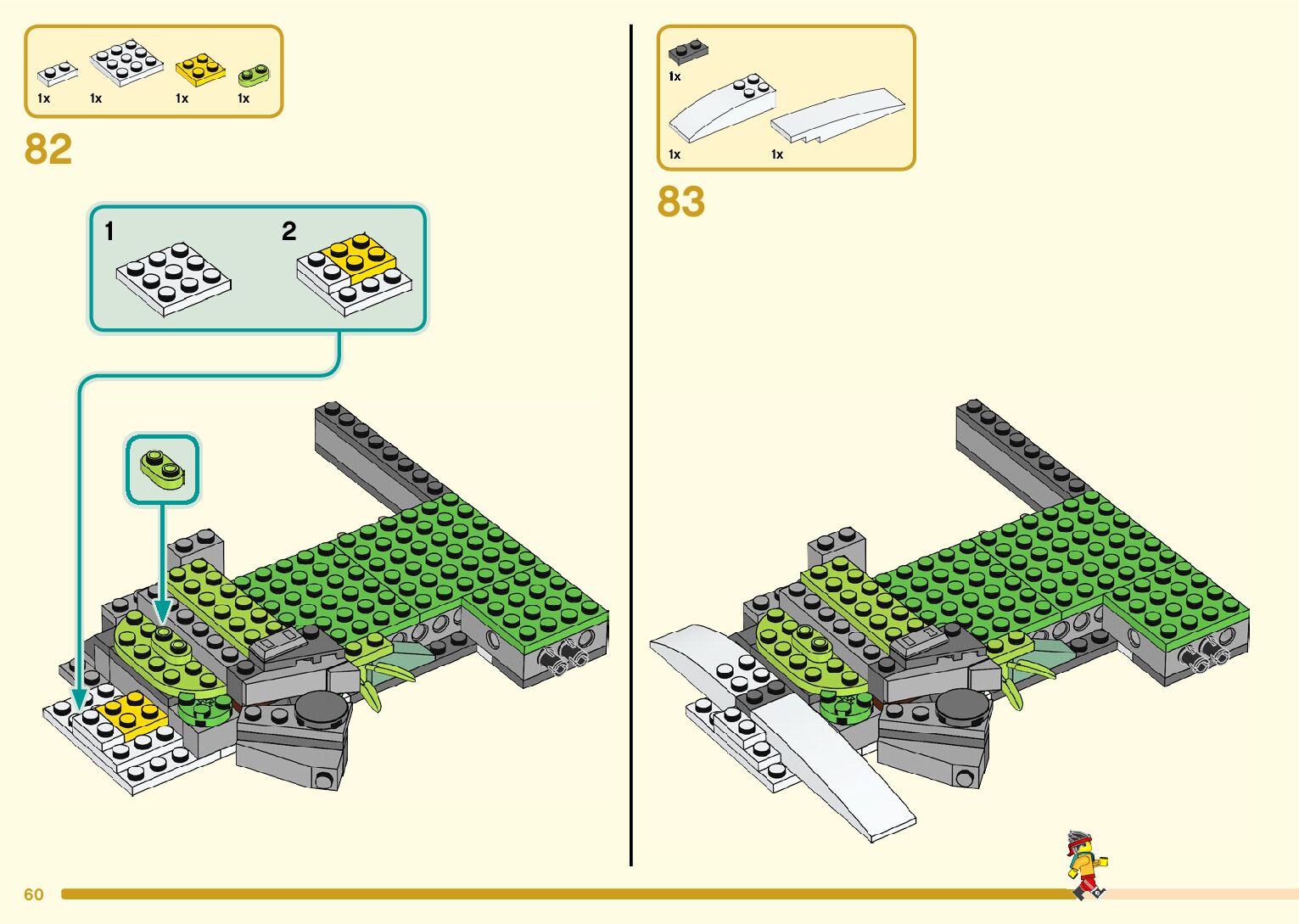 1x 1x 1x 1x

82

1

2

1x

1x 1x

83

60