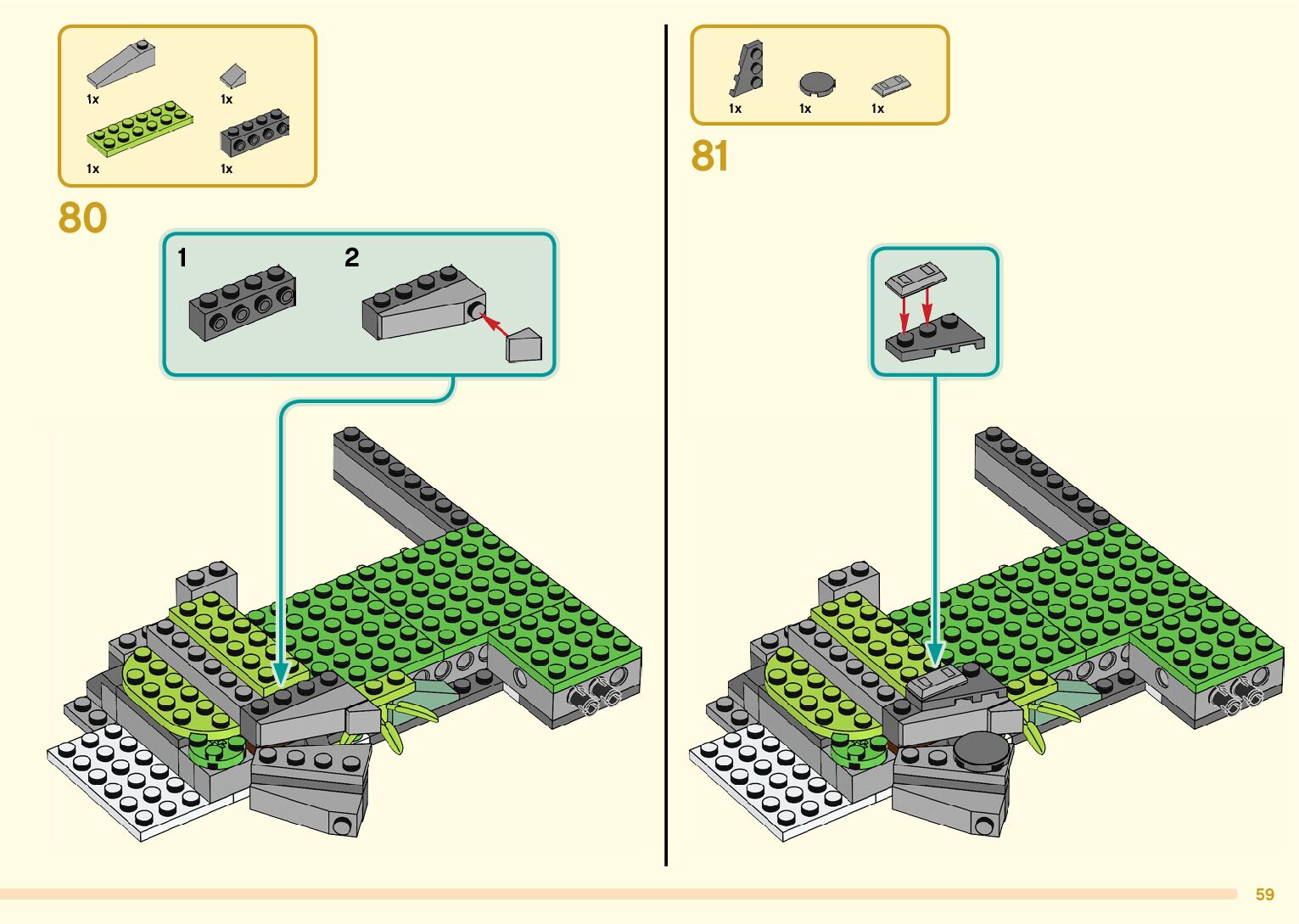 1x
1x
1x
1x

80

1
2

1x
1x
1x

81

59