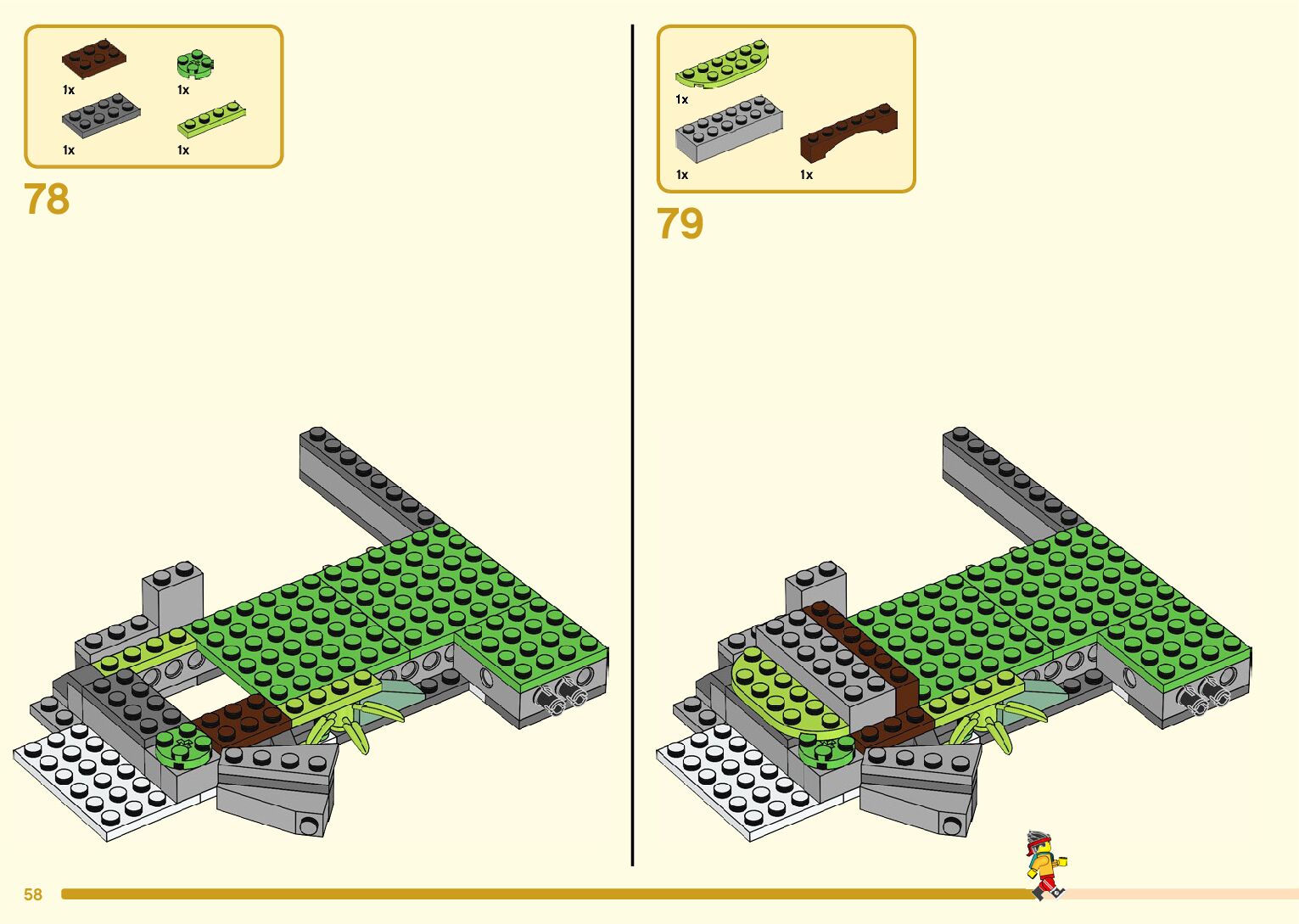 1x
1x
1x
1x

78

1x
1x
1x

79

58