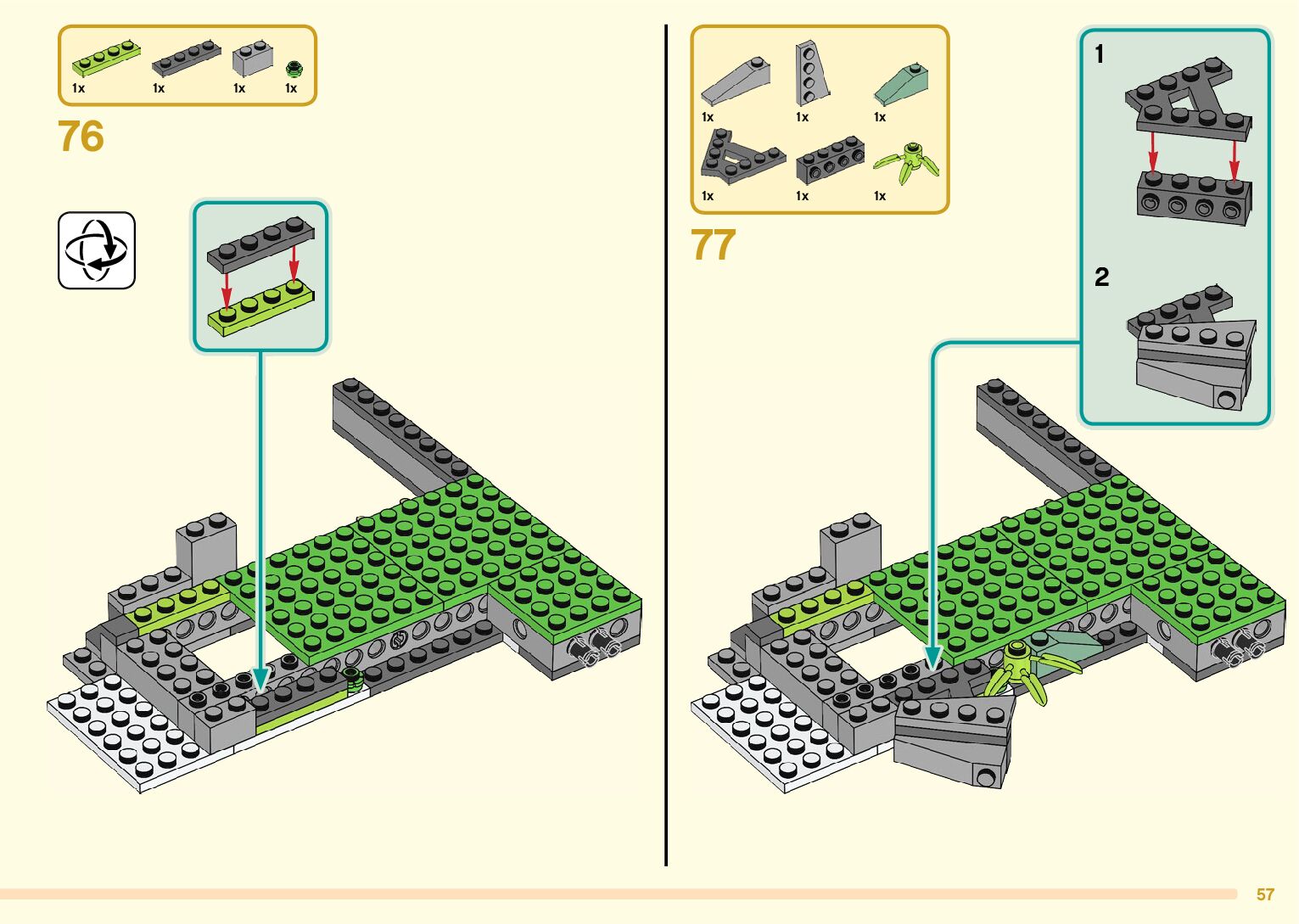 1x 1x 1x 1x

76

1x 1x 1x

1x 1x 1x

77

1

2

57