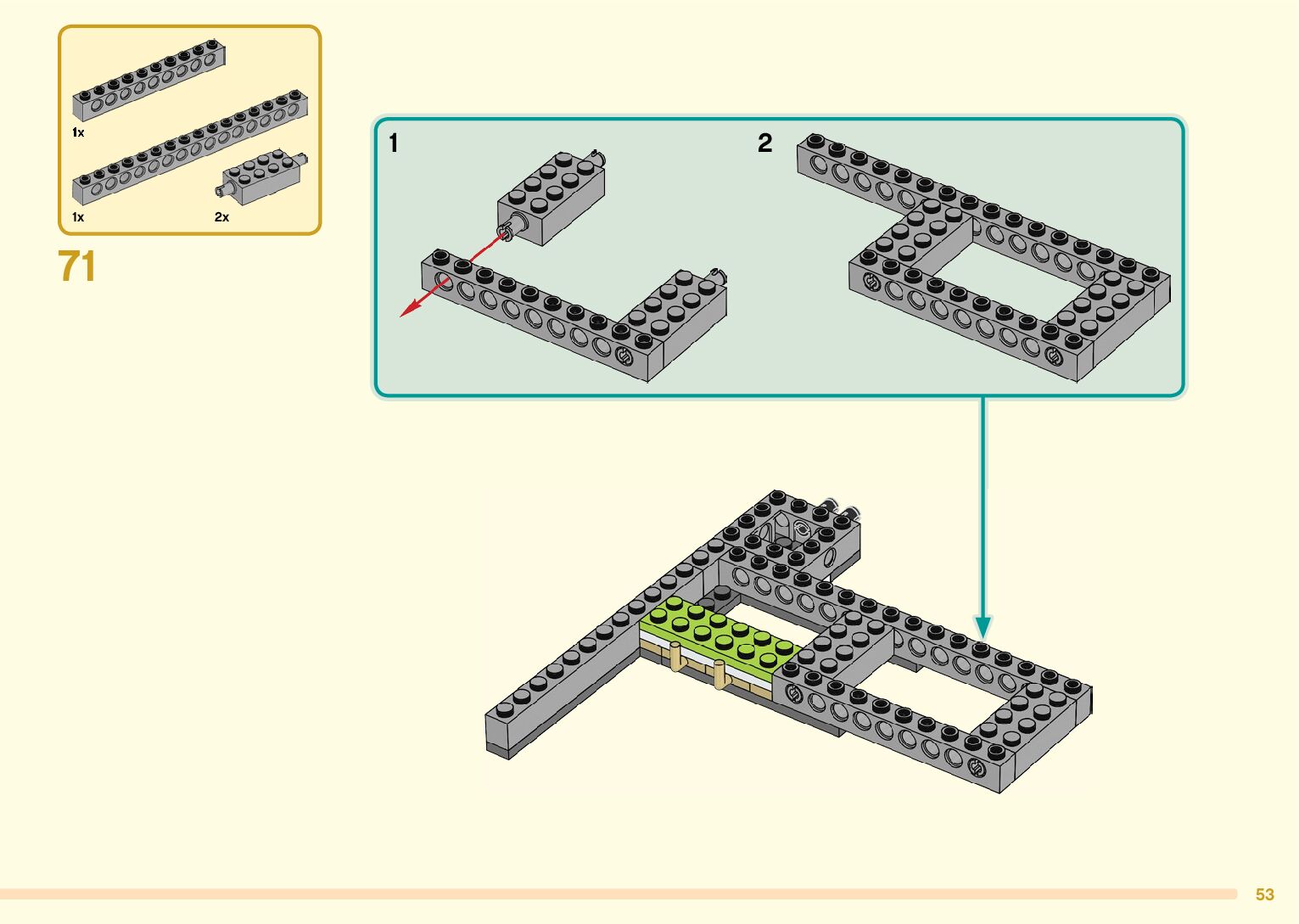 1x

1x

2x

71

1

2

53