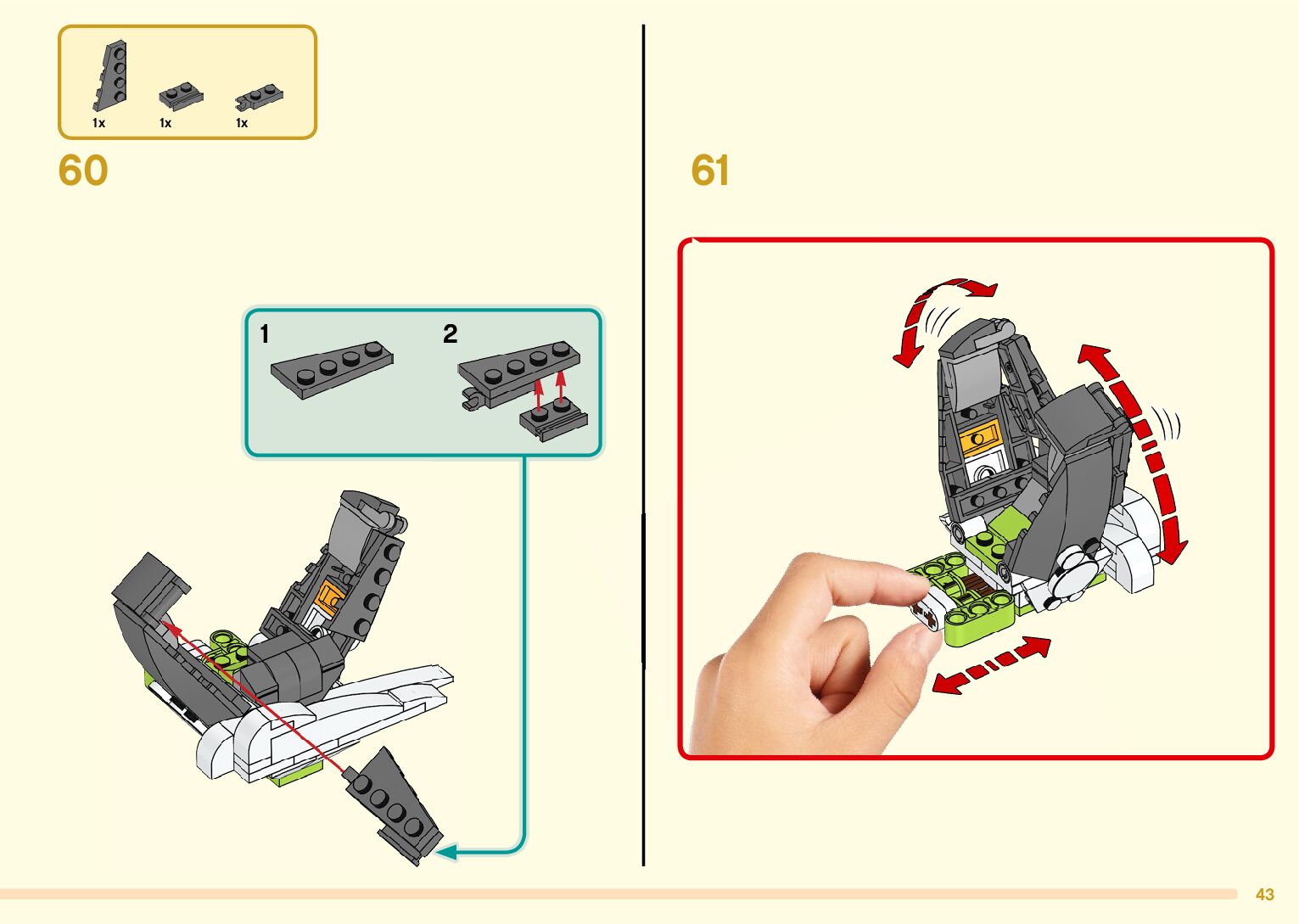 1x 1x 1x

60

1

2

61

43