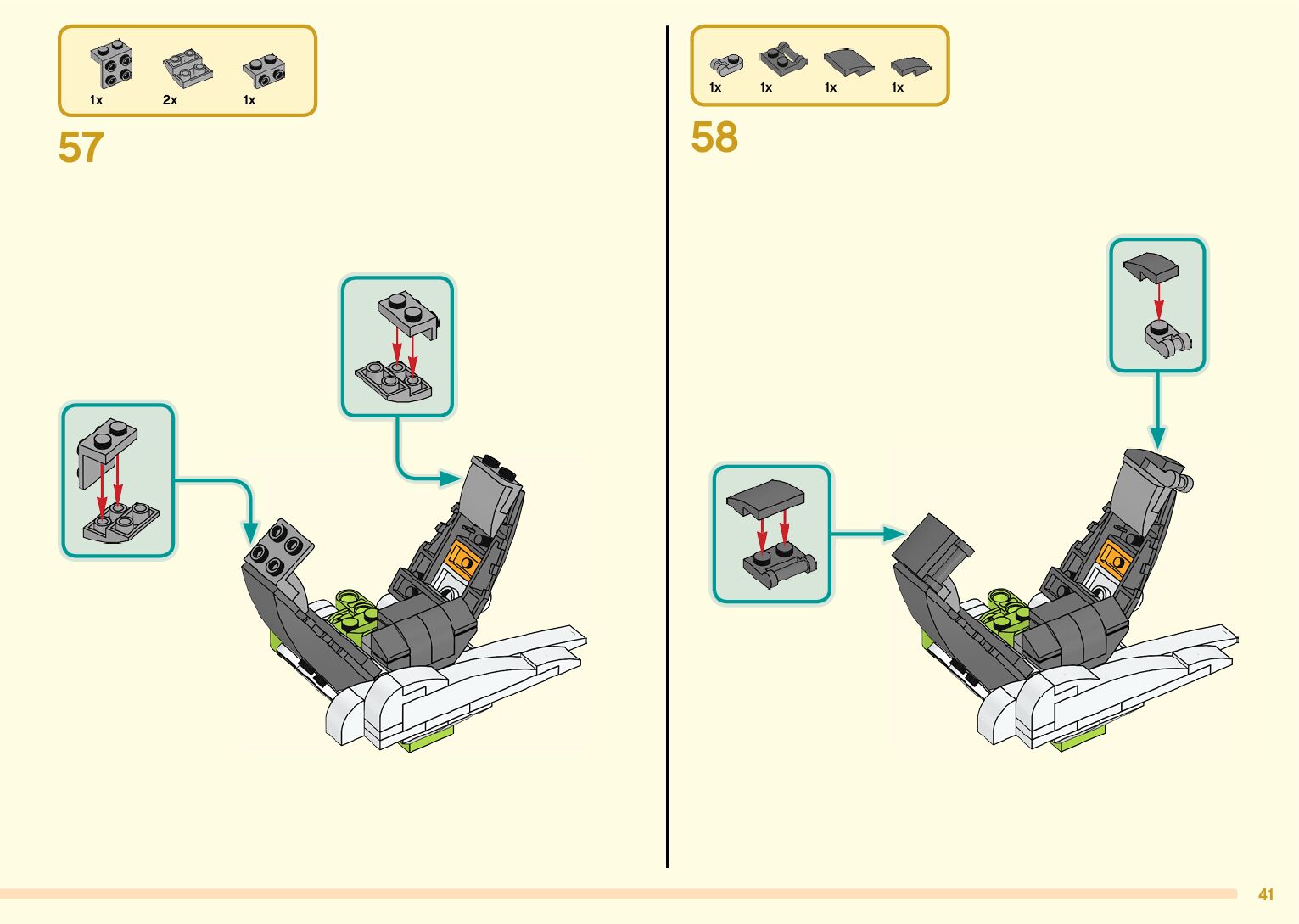 1x 2x 1x

57

1x 1x 1x 1x

58

41