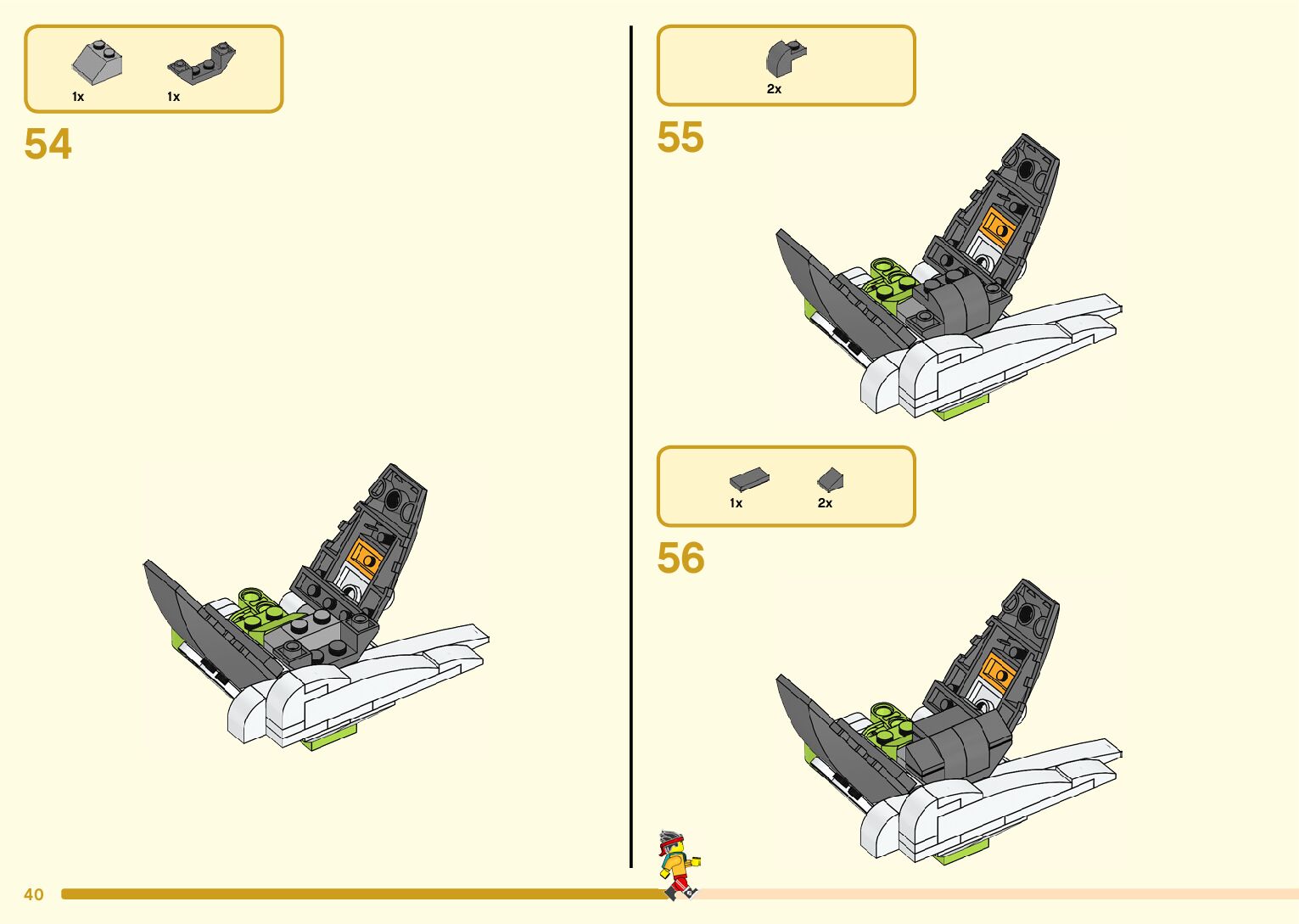 1x 1x

54

2x

55

1x 2x

56

40