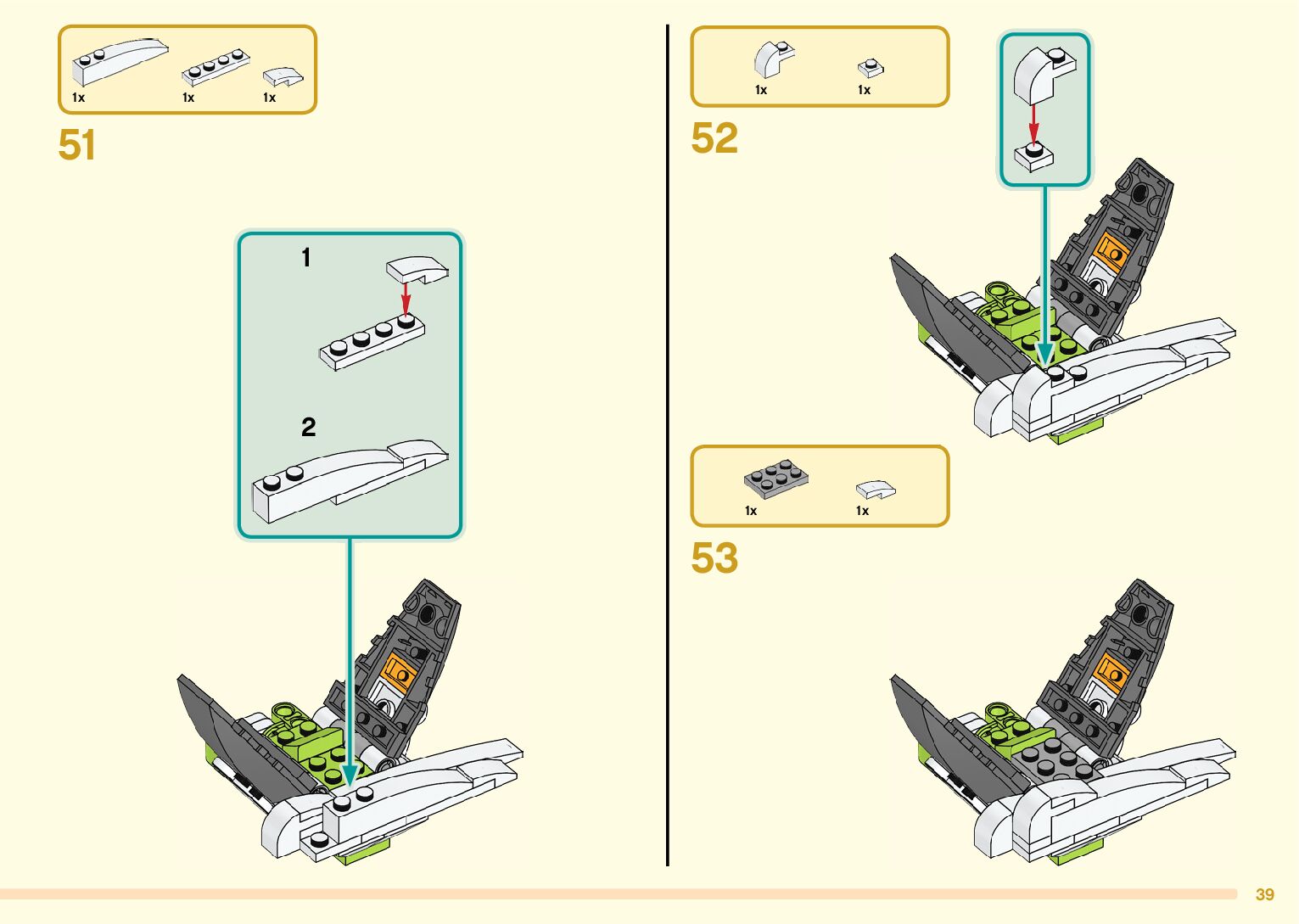 1x 1x 1x

51

1

2

1x 1x

52

1x 1x

53

39