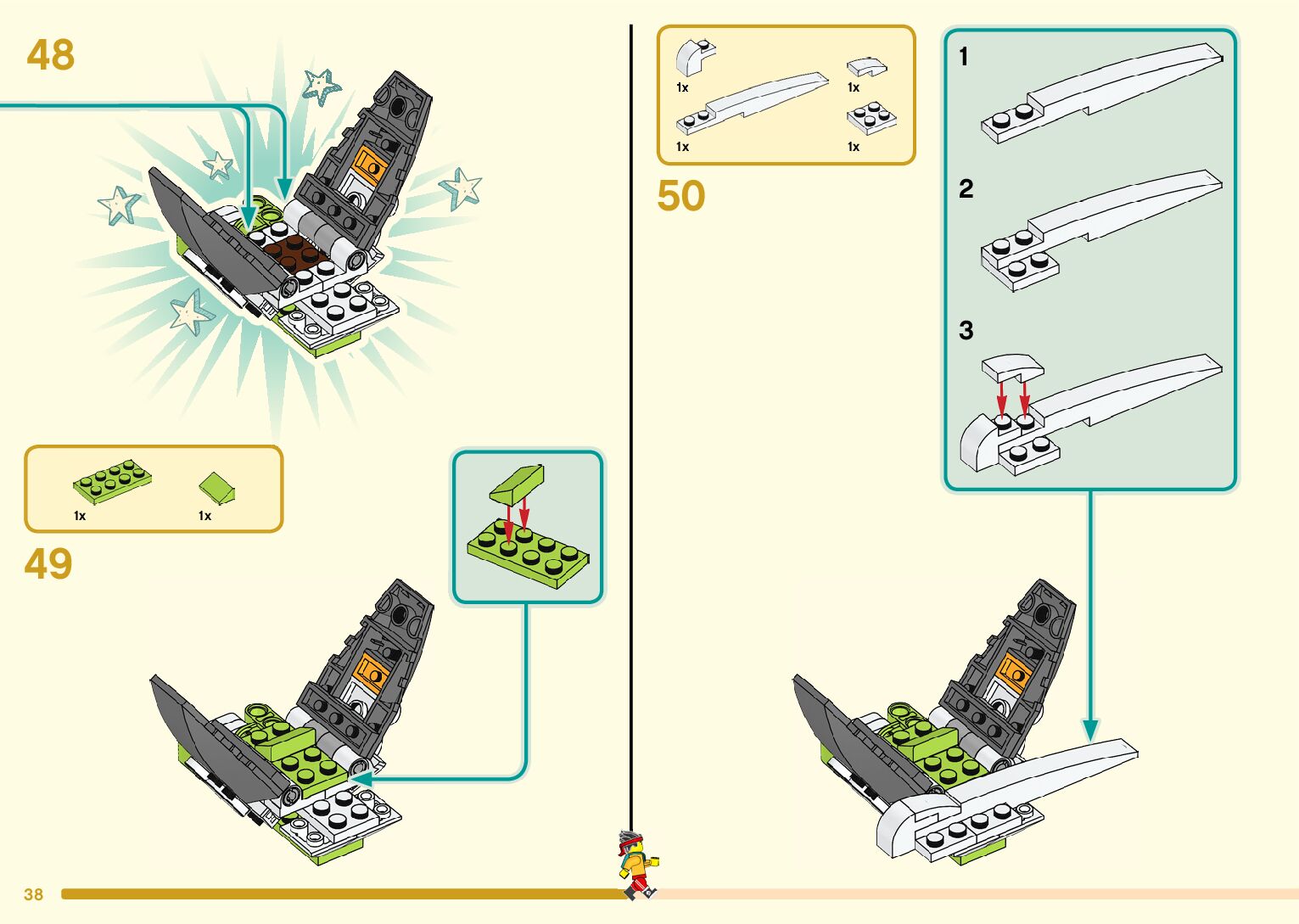 48

1x 1x

49

1x 1x

1x 1x

50

1

2

3

38