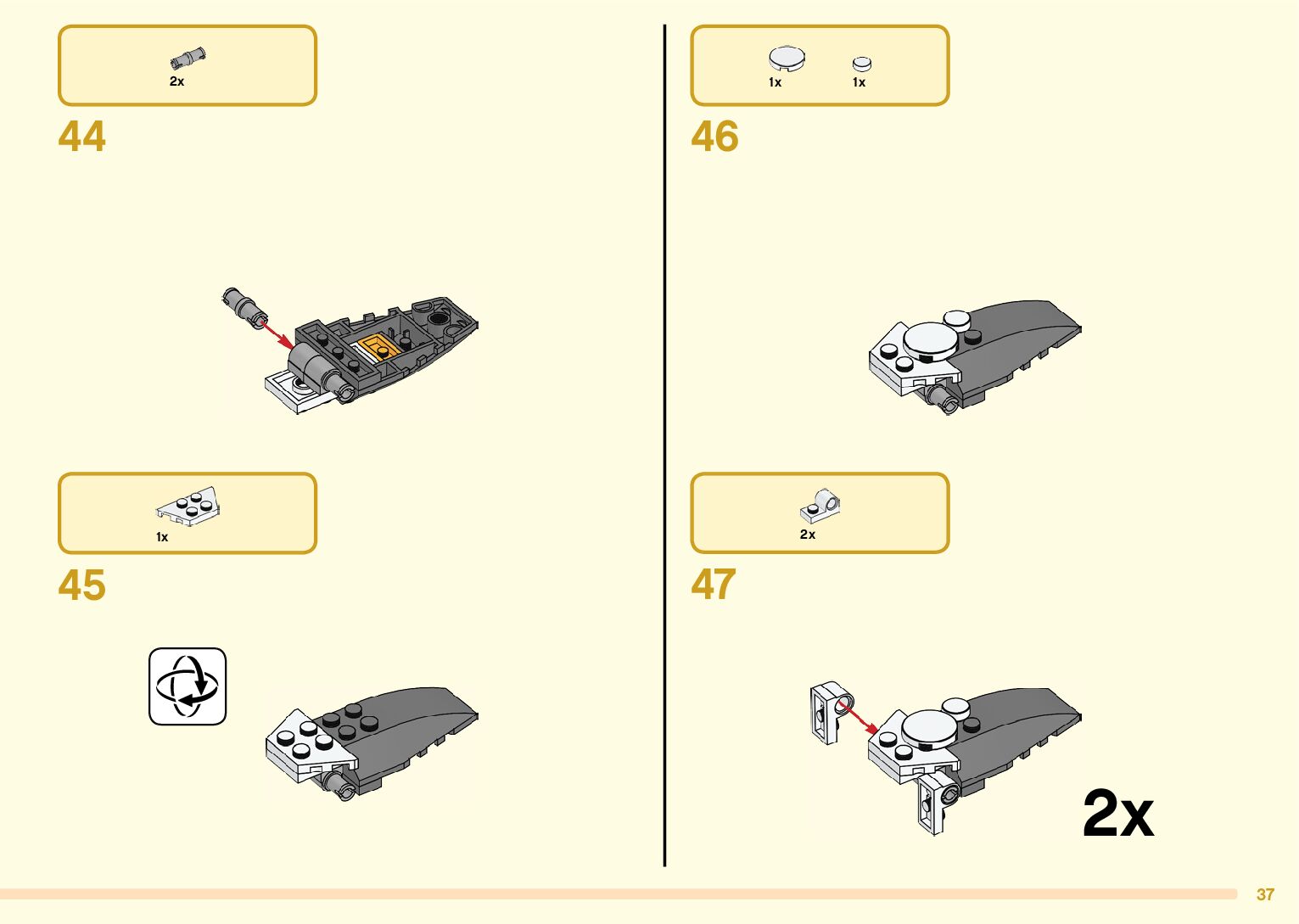 2x

44

1x

45

1x 1x

46

2x

47

2x

37