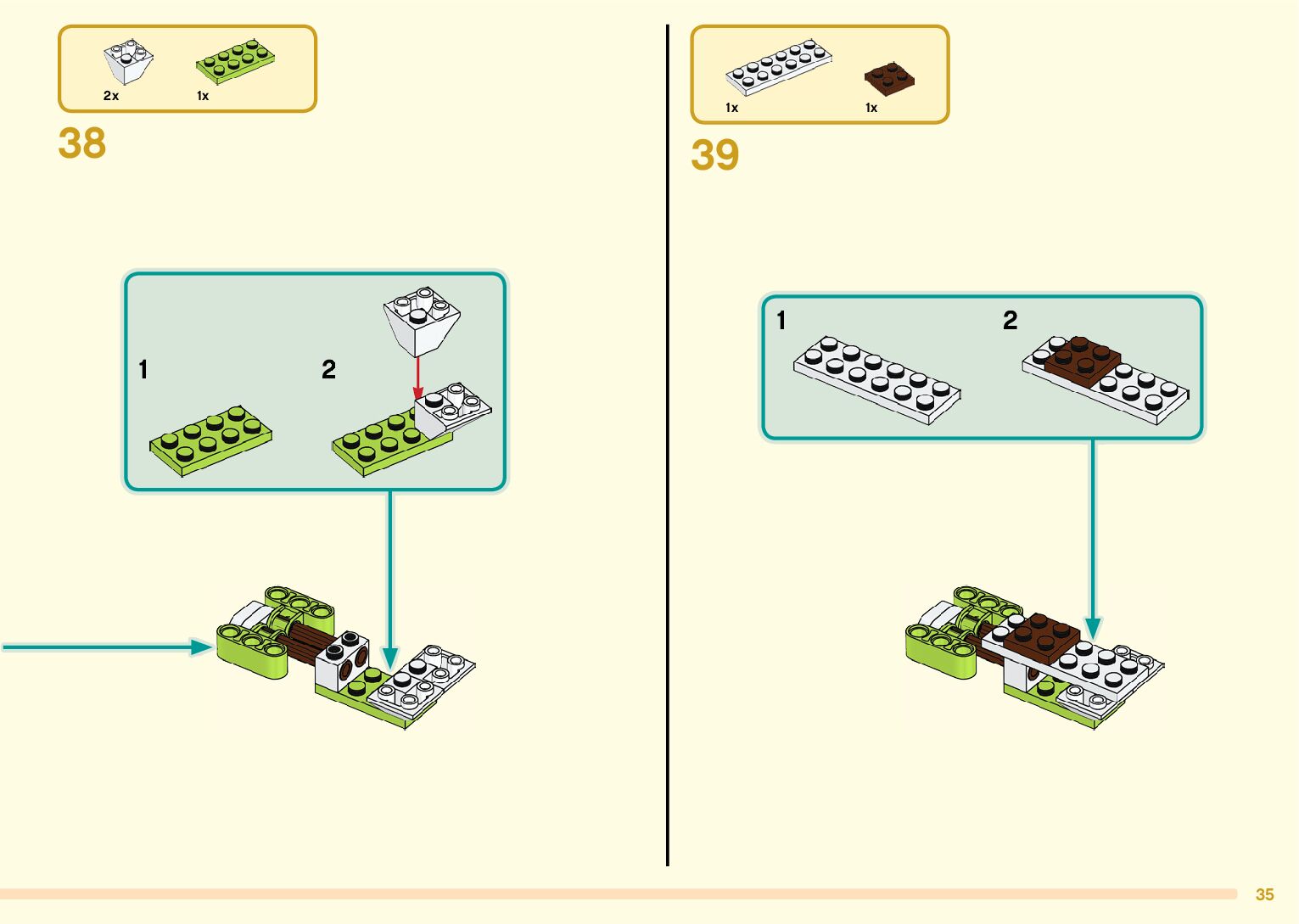 2x
1x

38

1

2

1x
1x

39

1

2

35