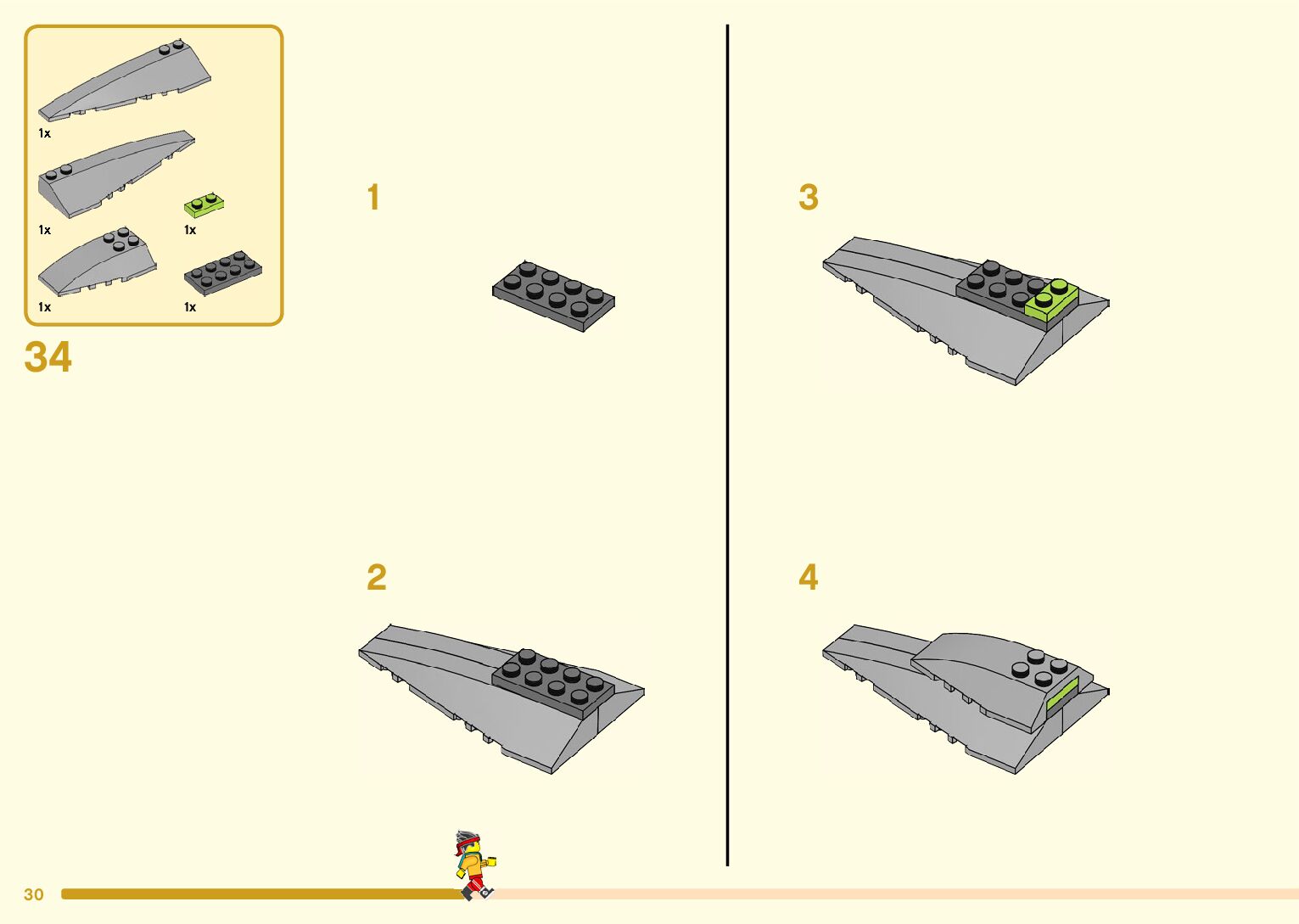 1x

1x

1x

1x

1x

34

1

2

3

4

30