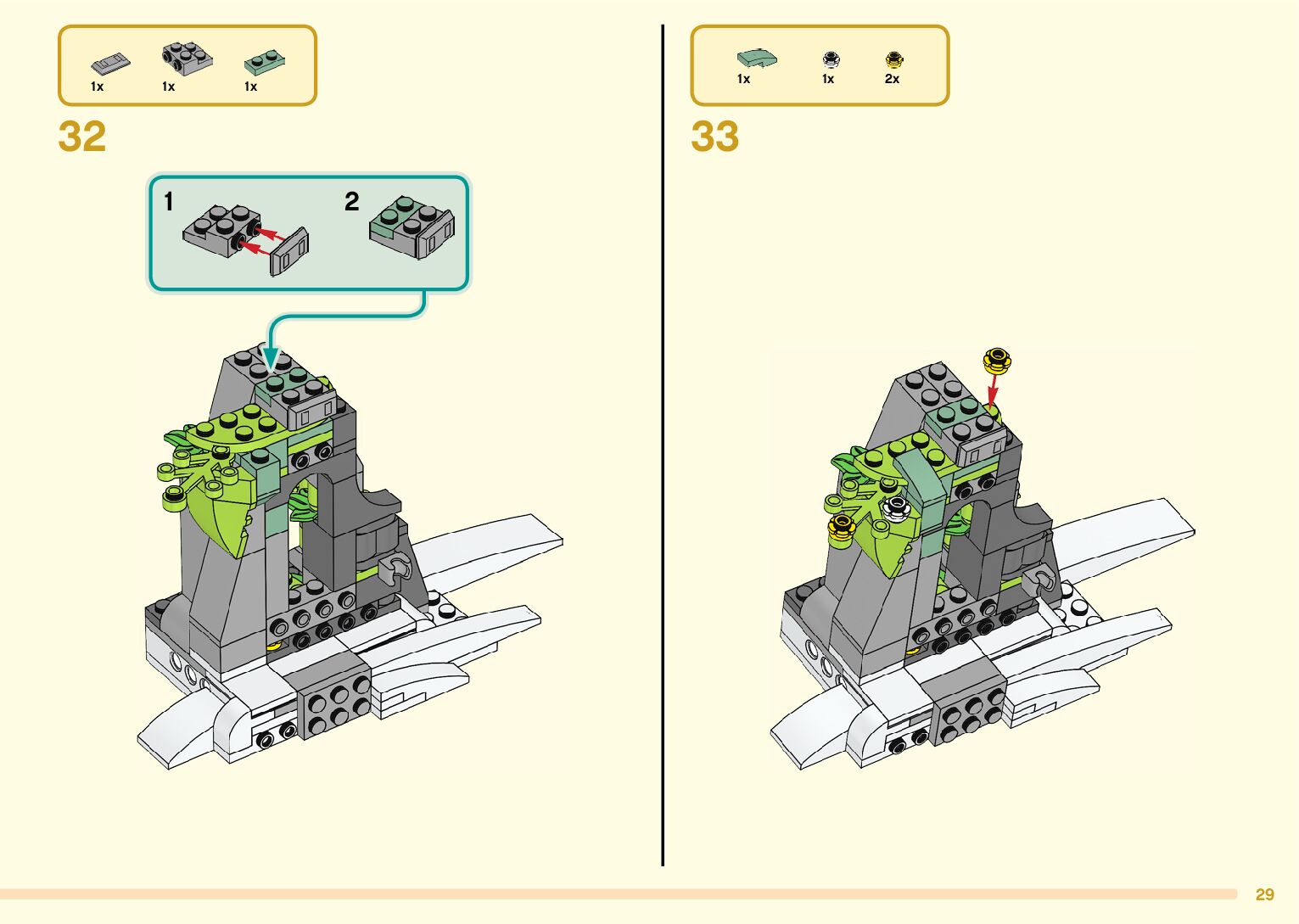 1x 1x 1x

32

1 2

1x 1x 2x

33

29