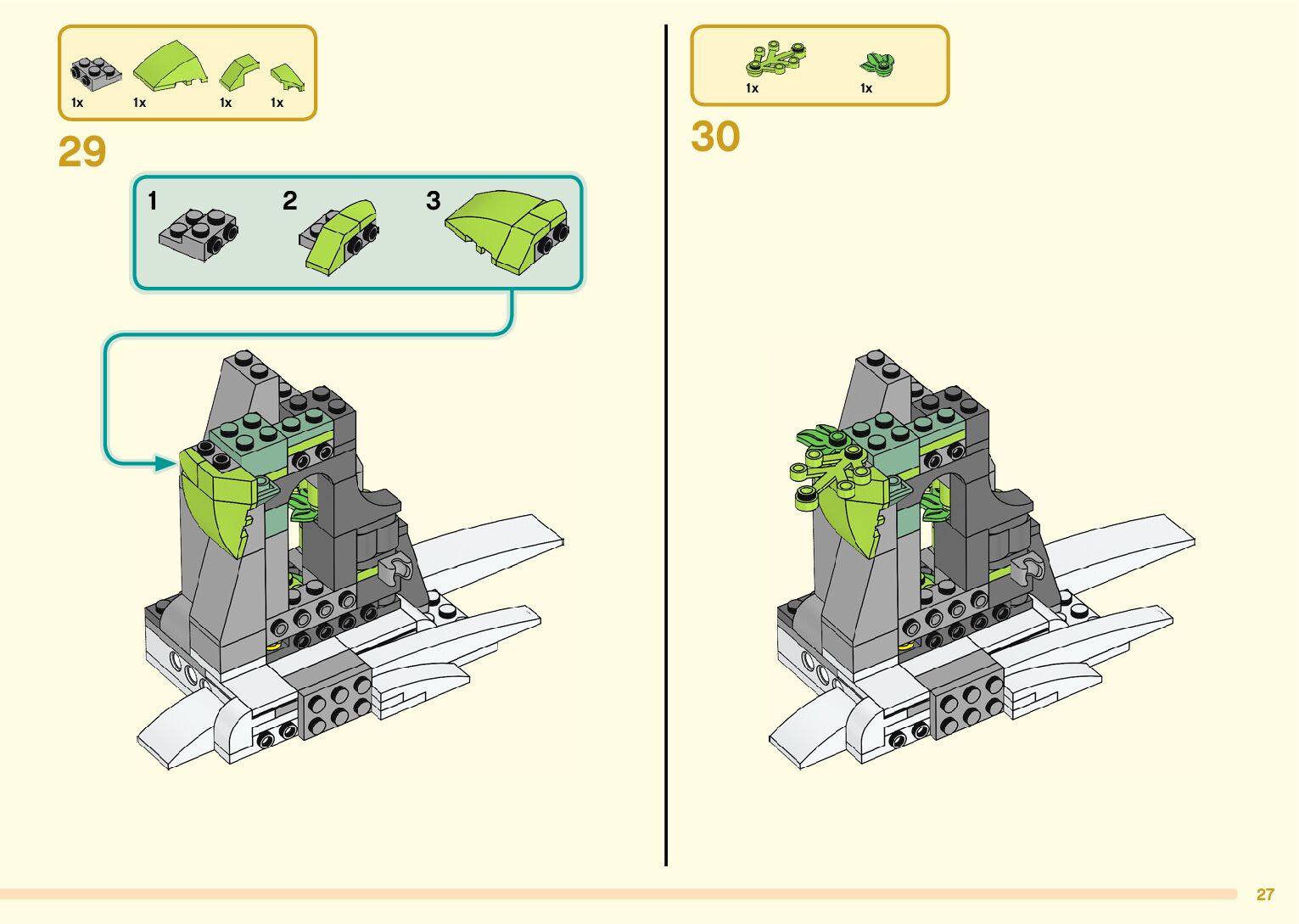 1x 1x 1x 1x

29

1 2 3

1x 1x

30

27