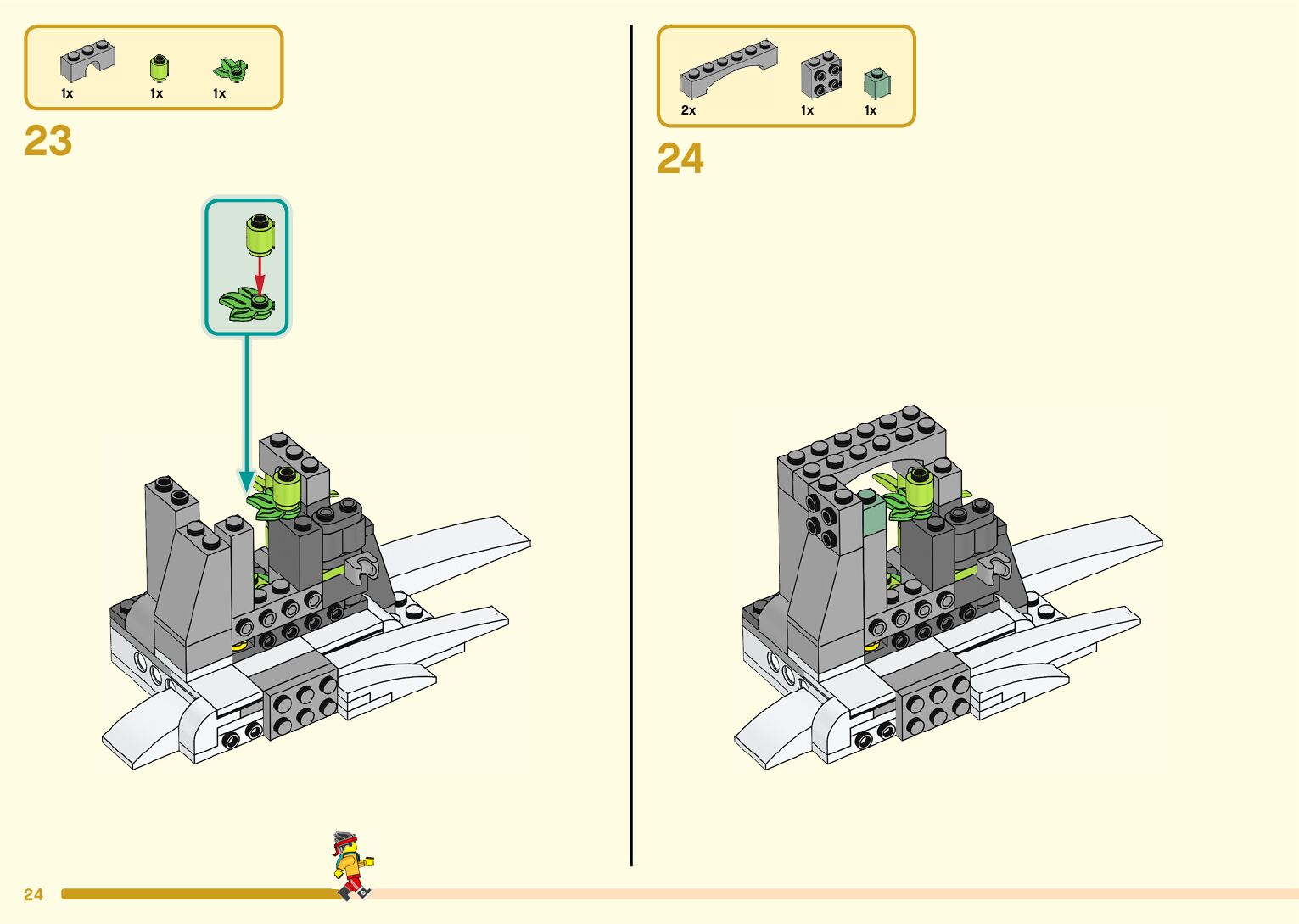 1x 1x 1x

23

2x 1x 1x

24

24