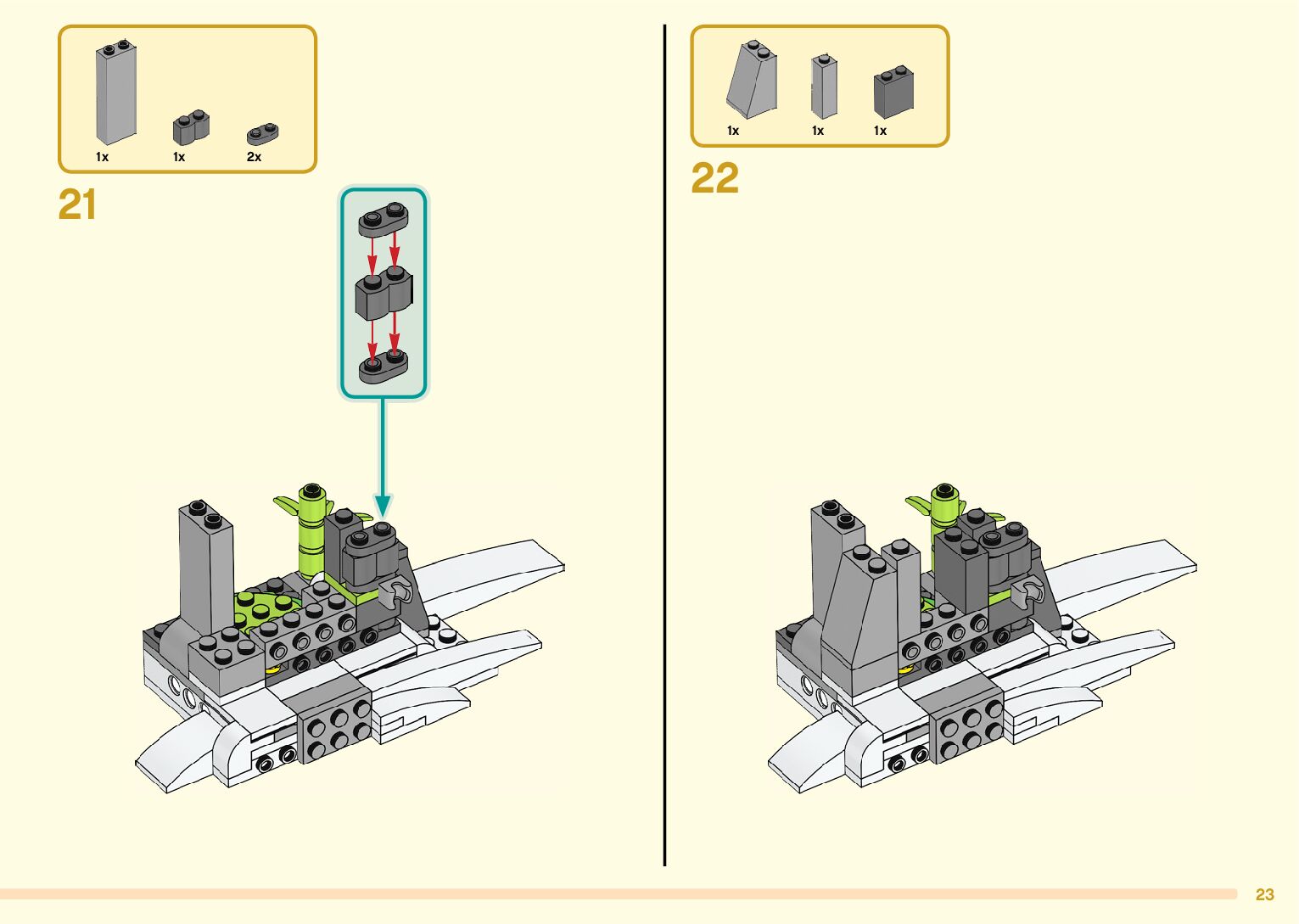 1x 1x 2x

21

1x 1x 1x

22

23