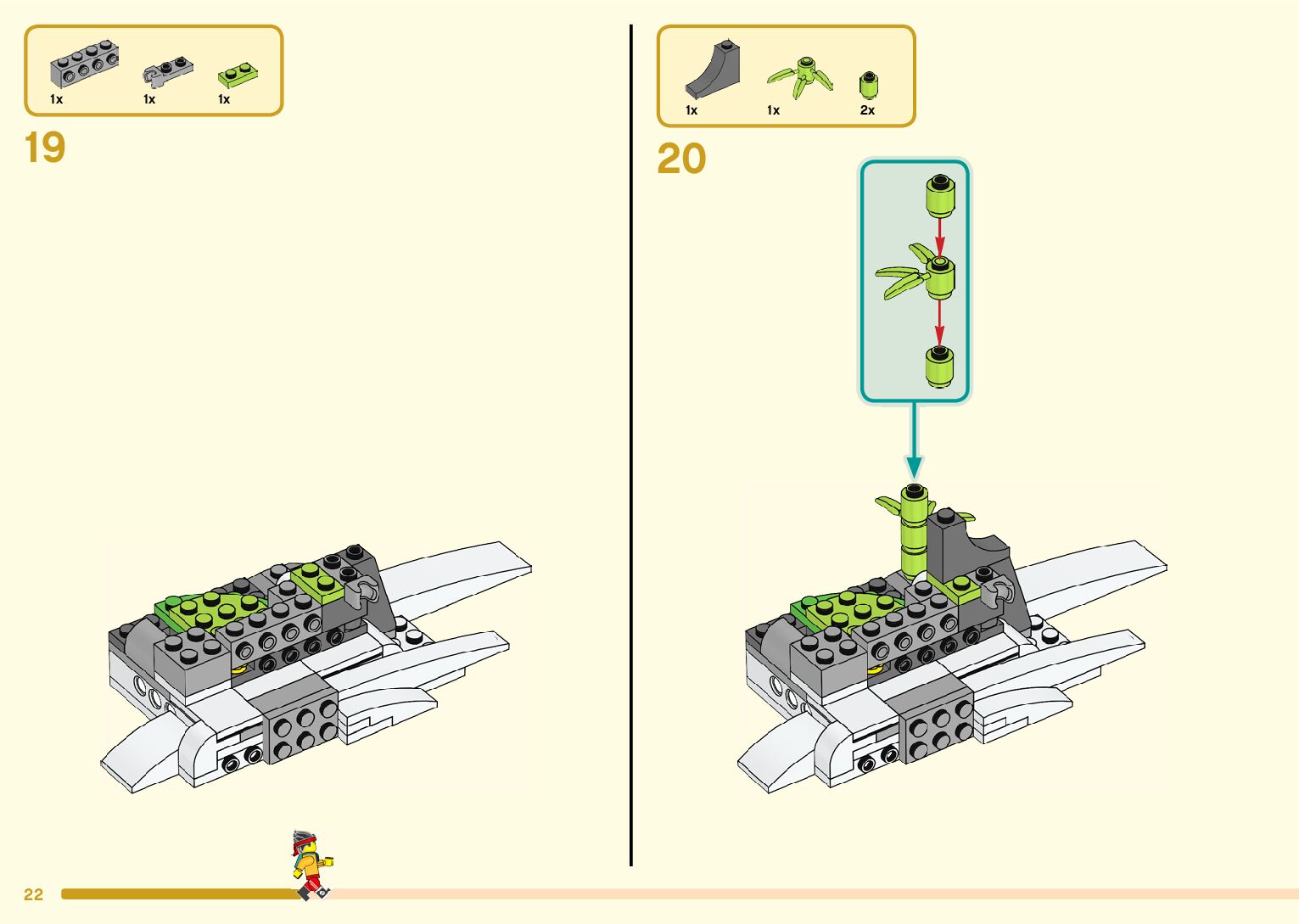 1x 1x 1x

19

1x 1x 2x

20

22