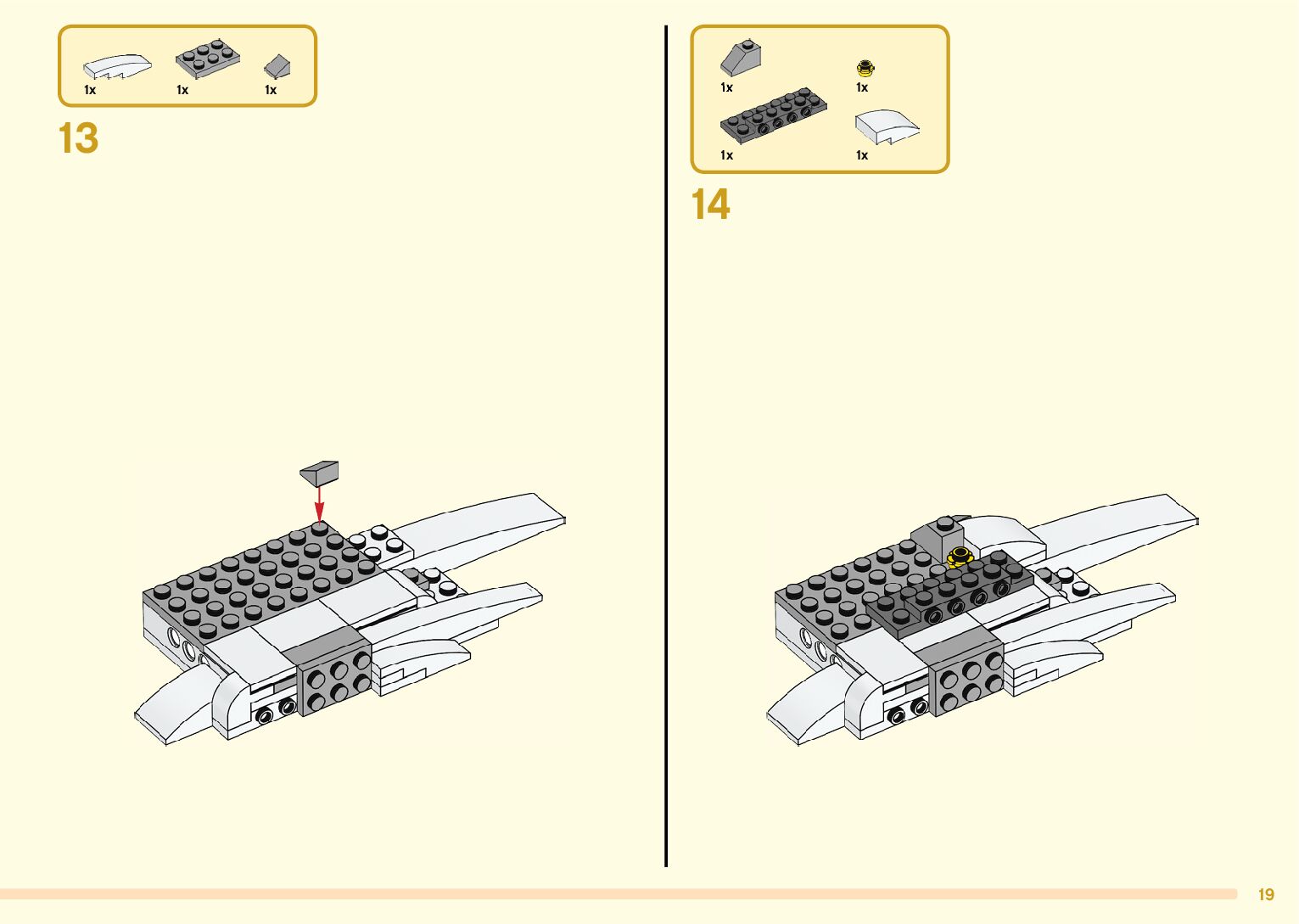 1x 1x 1x

13

1x 1x

1x 1x

14

19