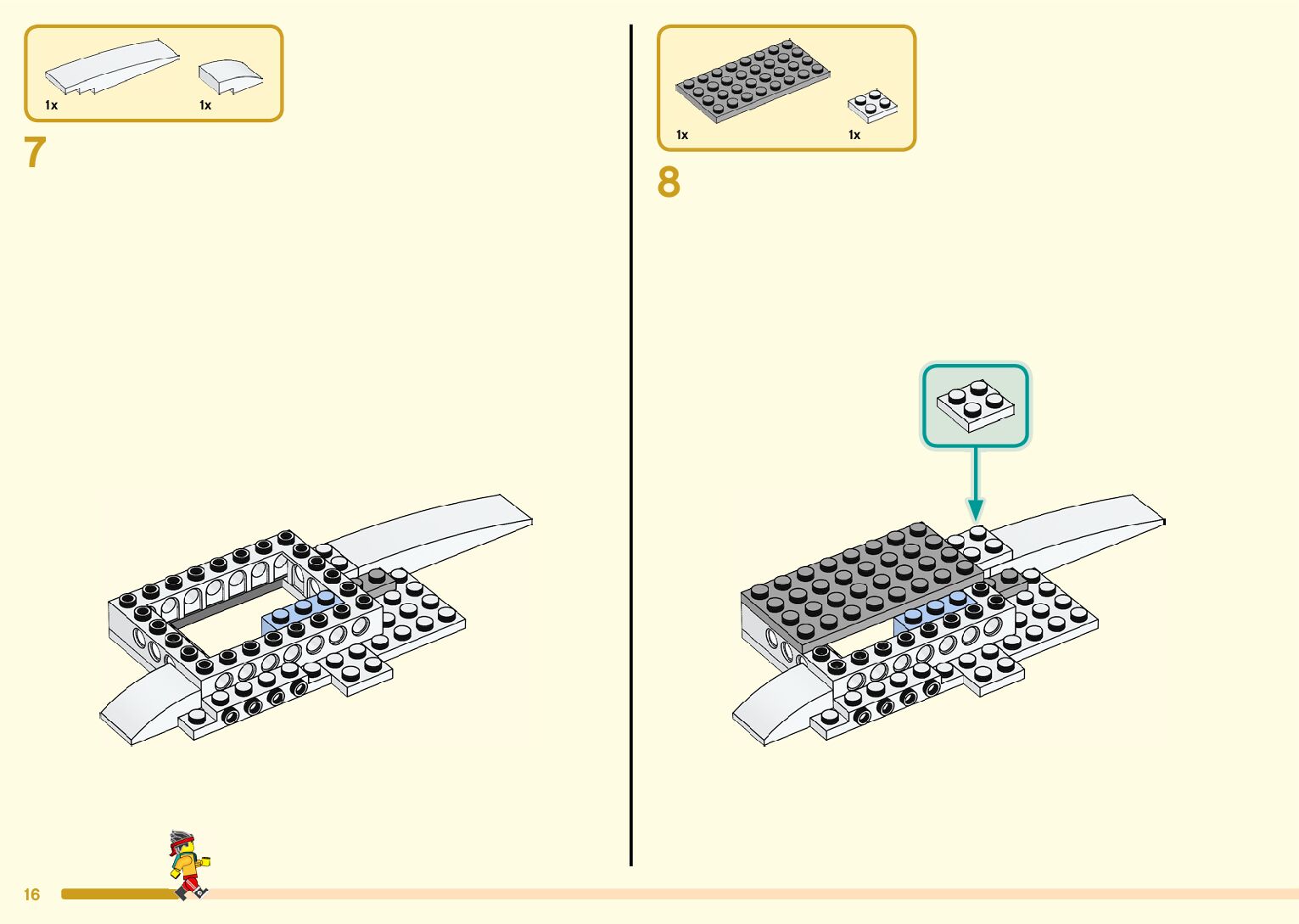 1x
1x

7

1x
1x

8

16