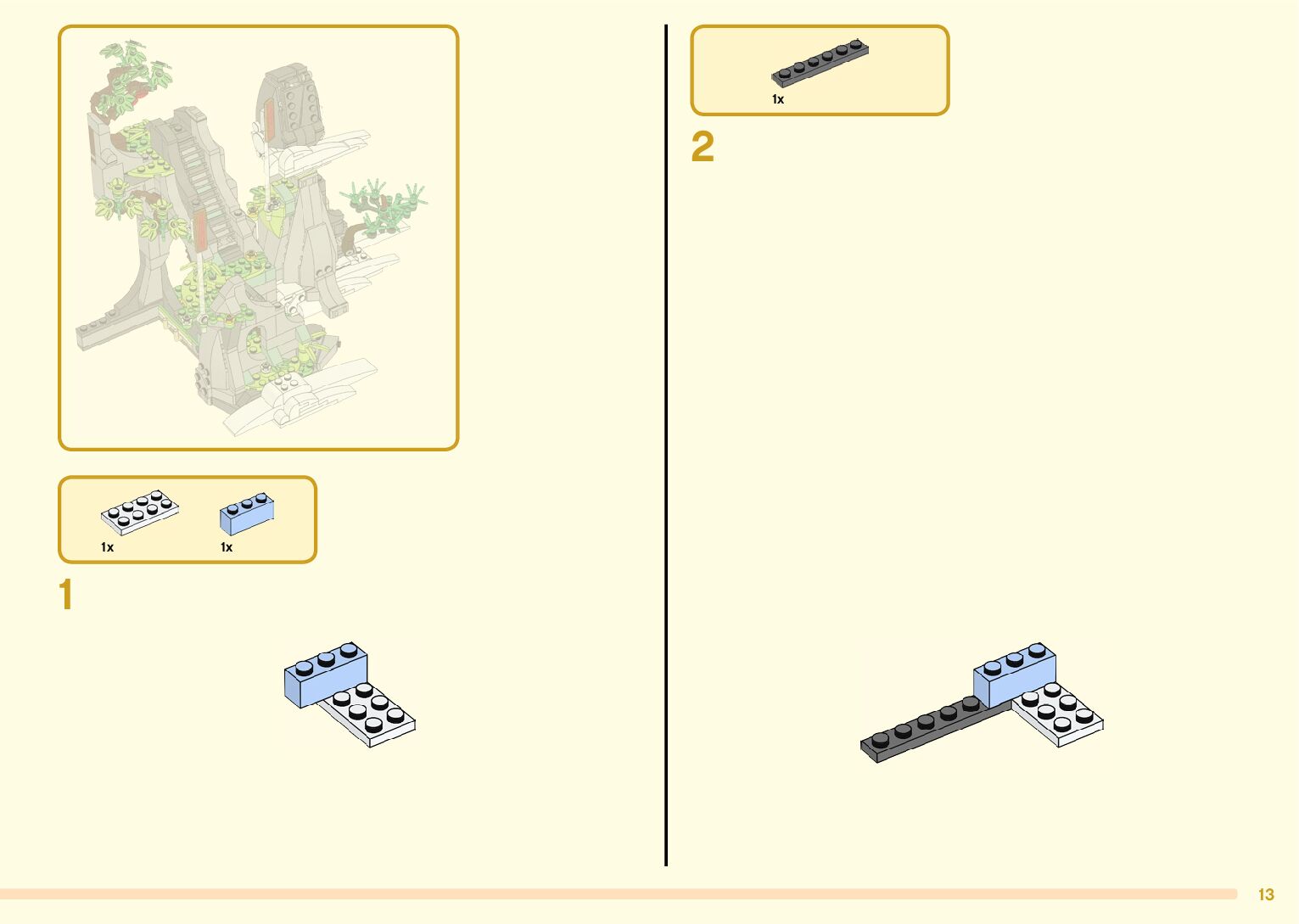 1x

1x

1

1x

2

13