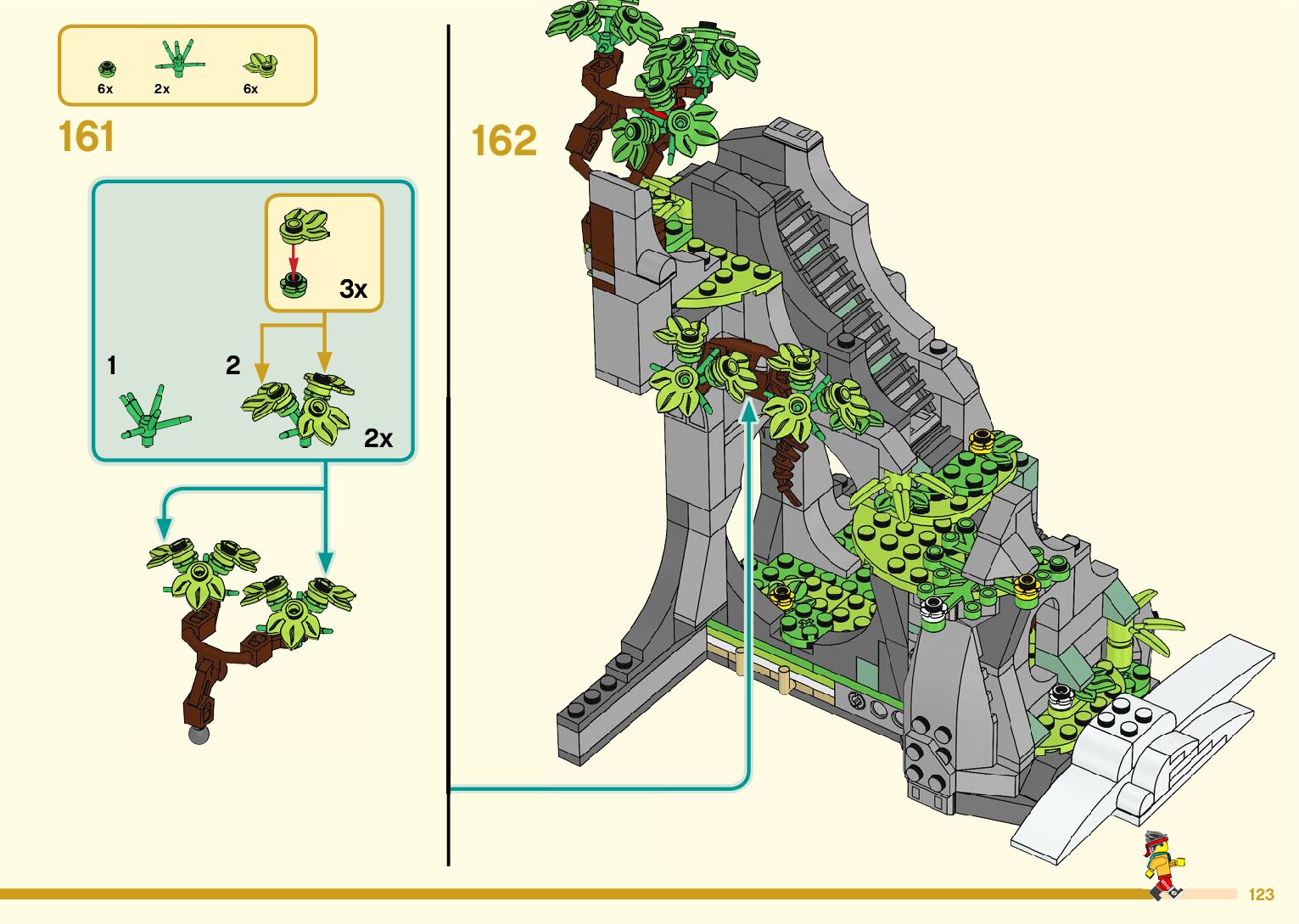 6x 2x 6x

161

3x

1

2

2x

162

123