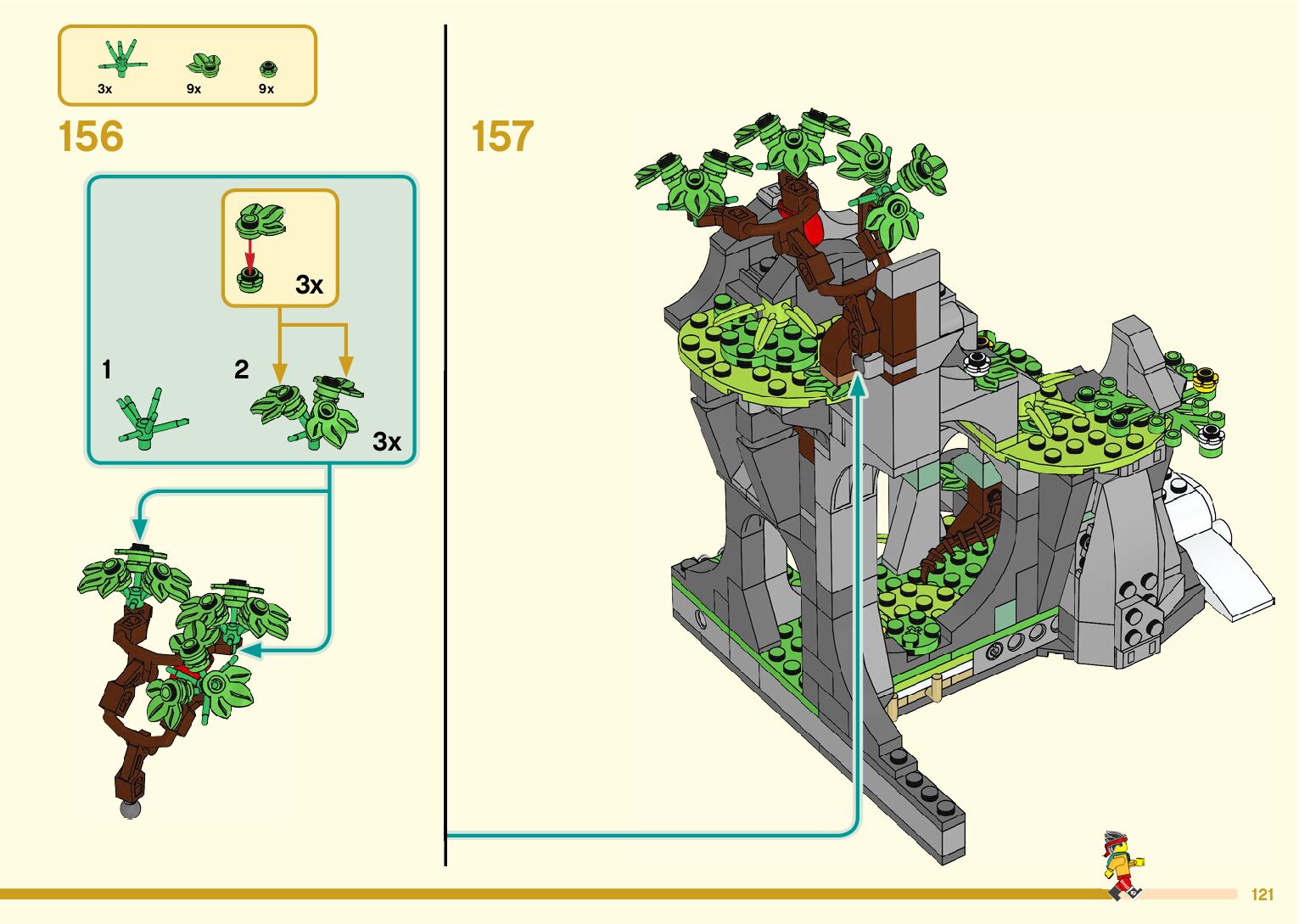 3x
9x
9x

156

3x

1

2

3x

157

121