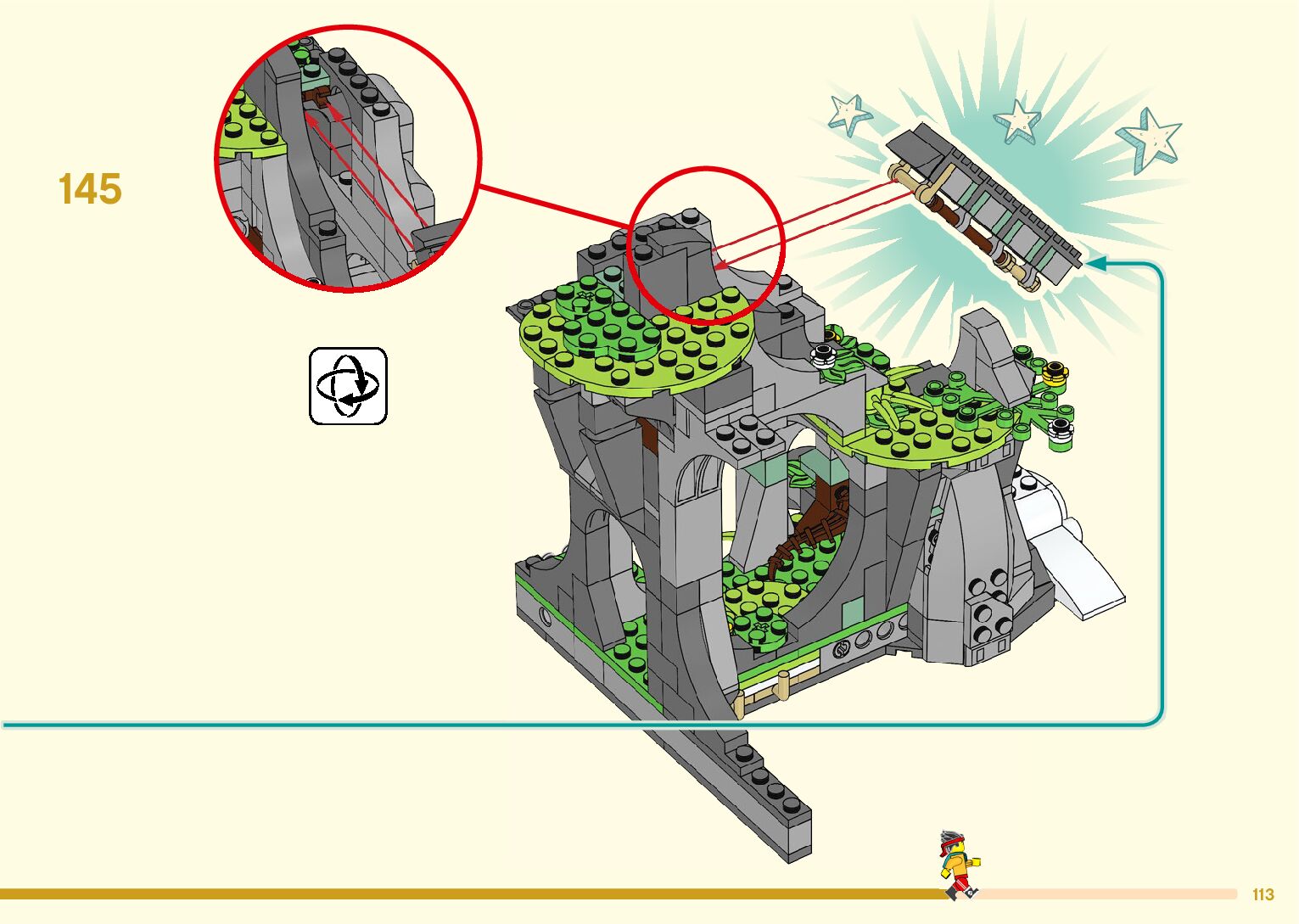 145

113