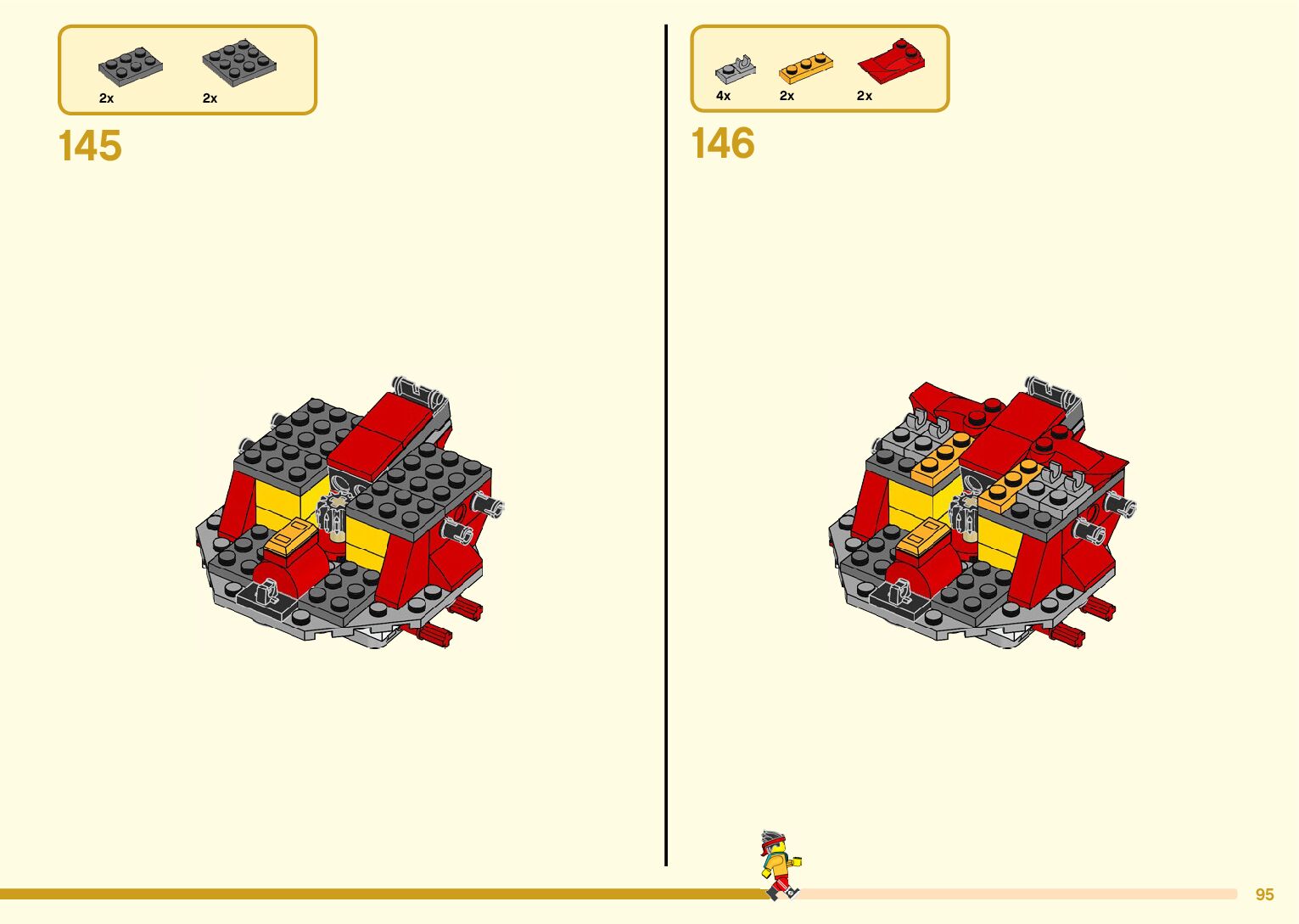 2x 2x

145

4x 2x 2x

146

95