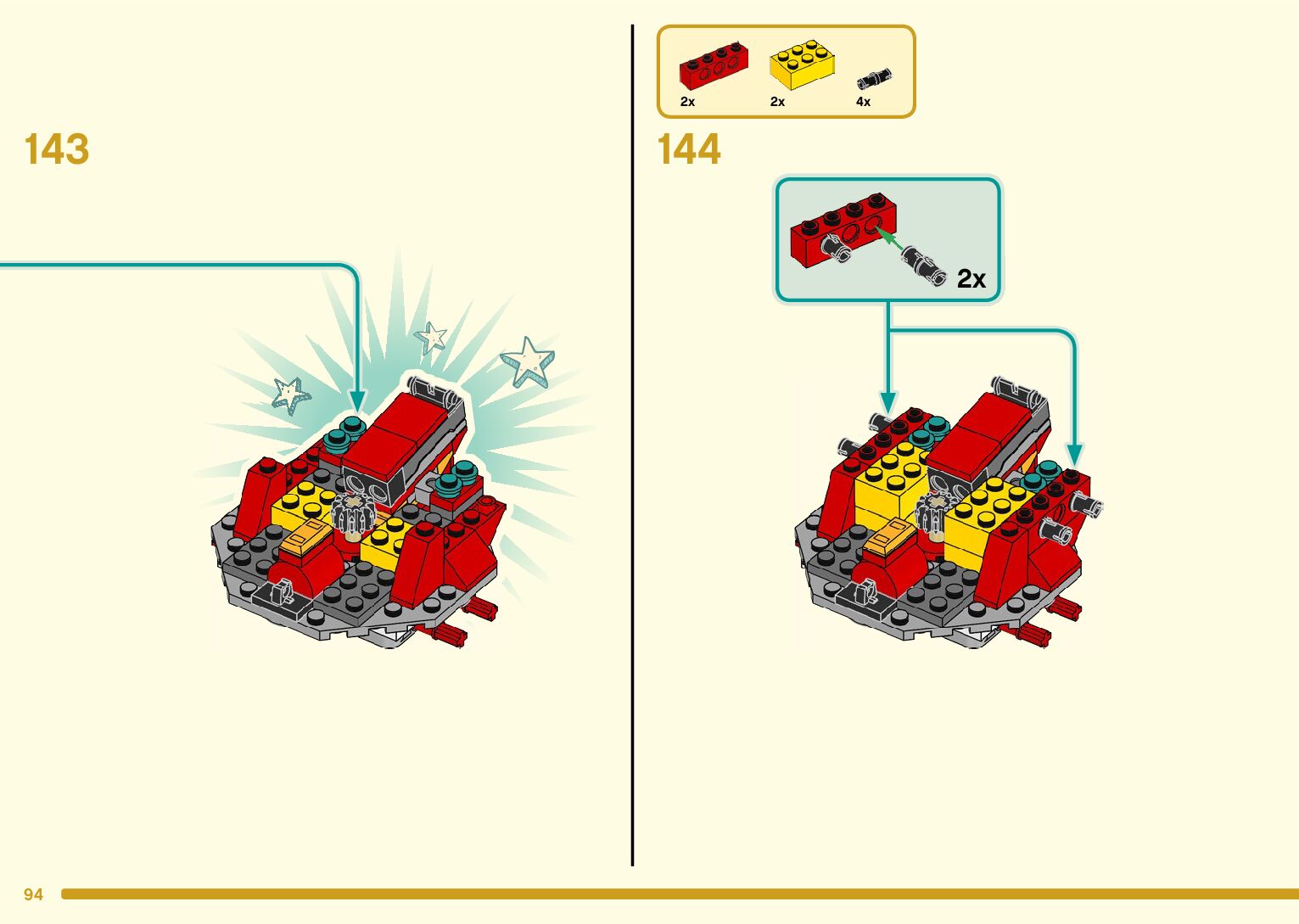 143

2x 2x 4x

144

2x

94