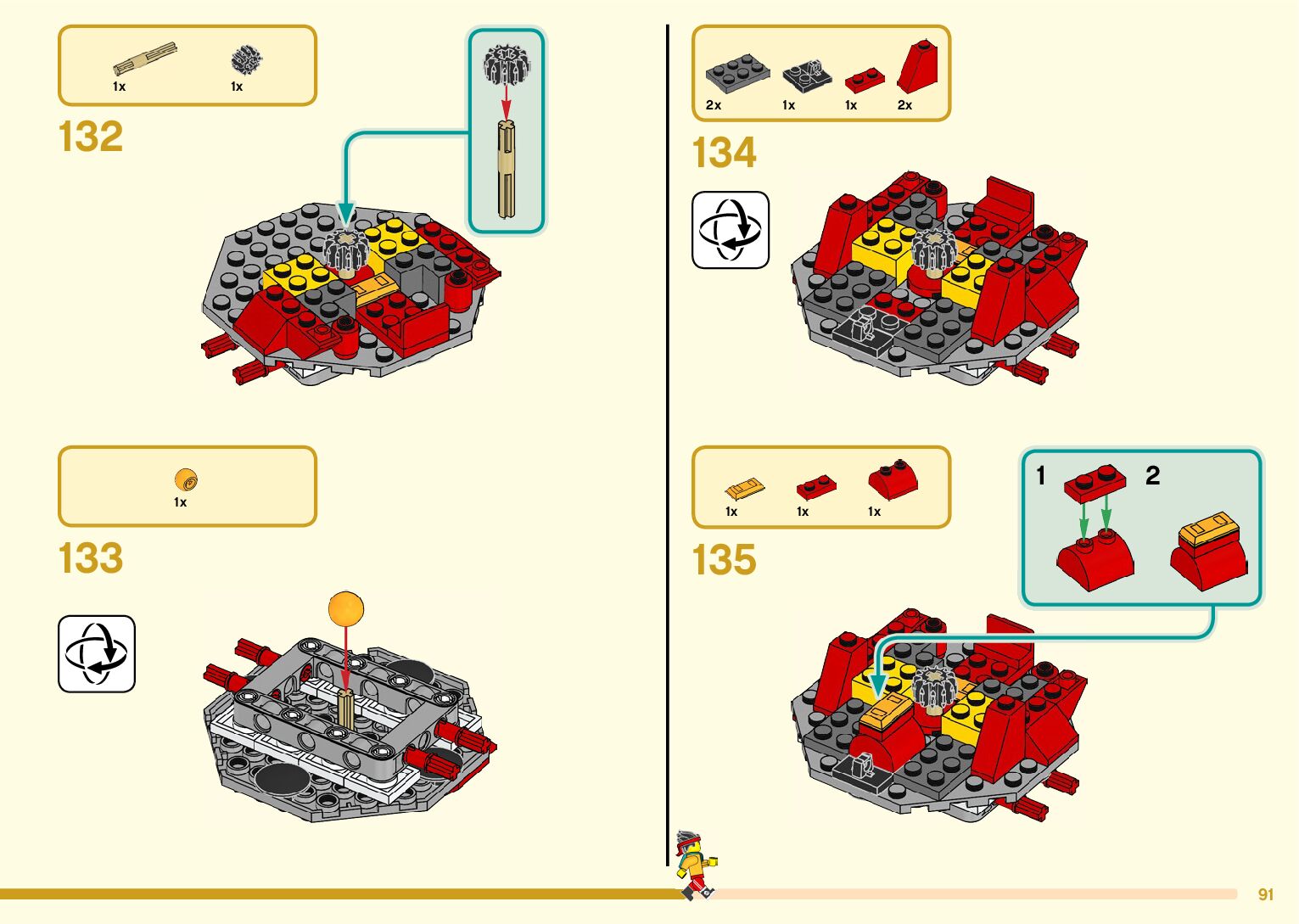 1x 1x

132

1x

133

2x 1x 1x 2x

134

1x 1x 1x

135

1 2

91