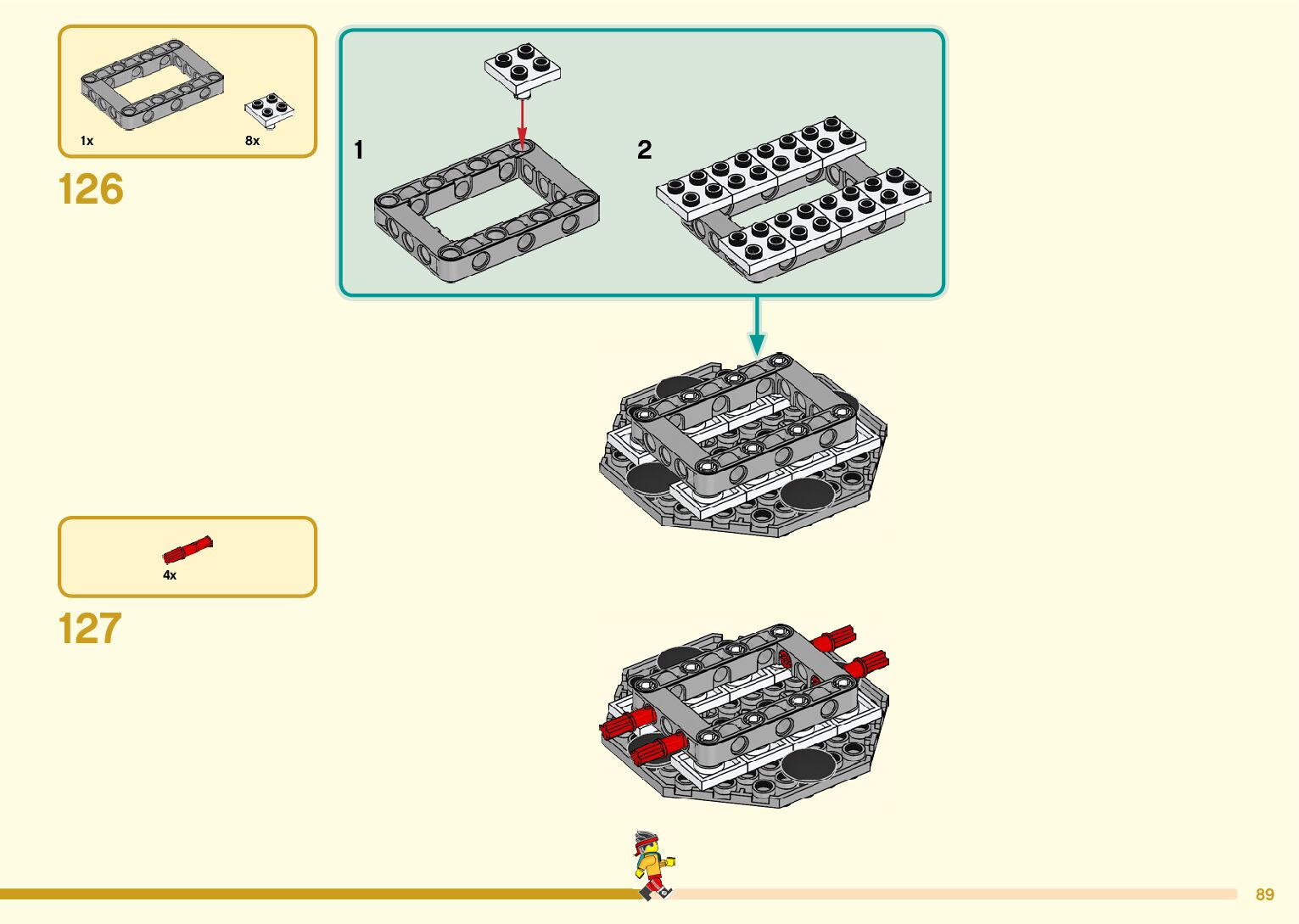 1x
8x
126
1
2
4x
127
89