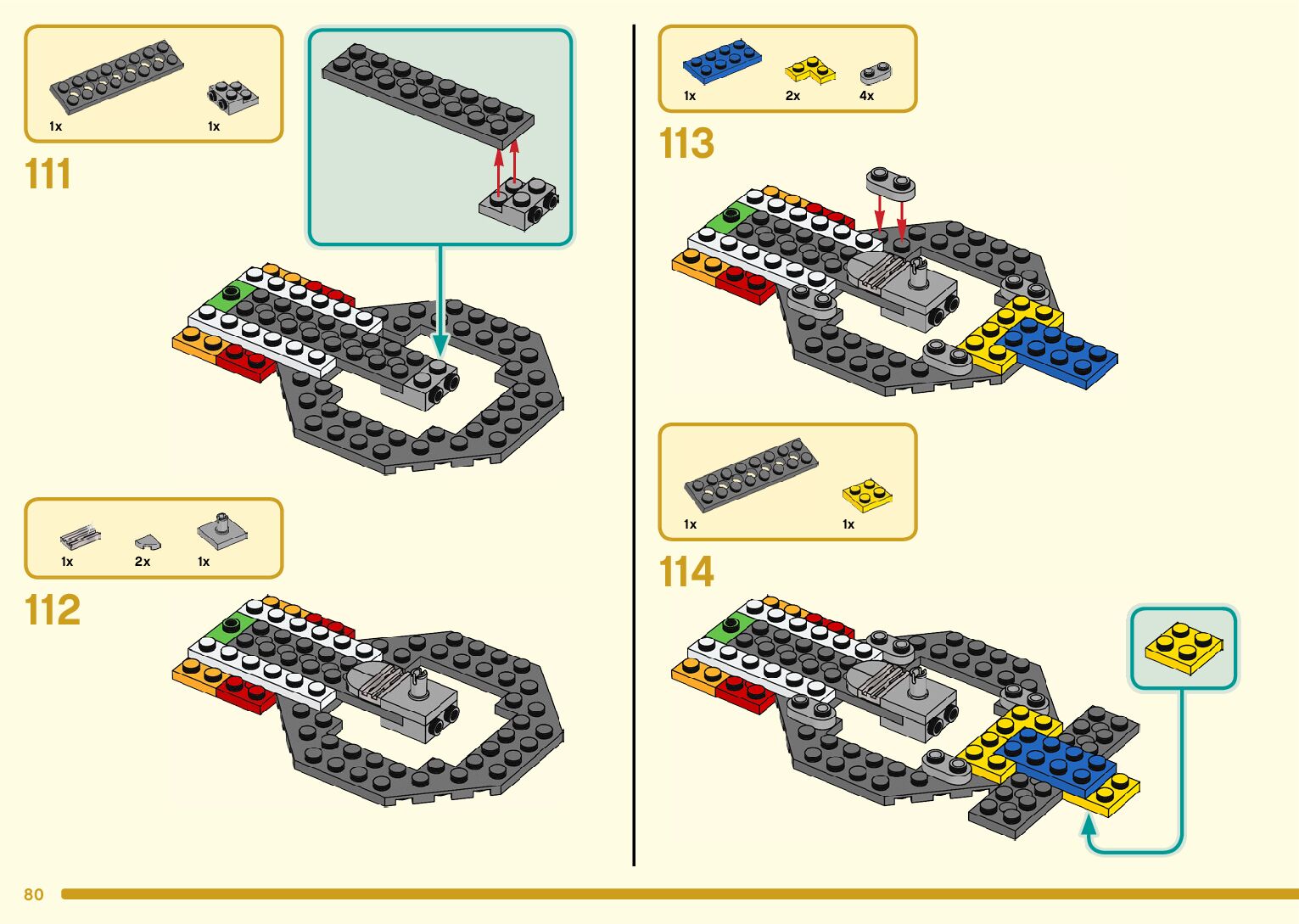 1x 1x

111

1x 2x 1x

112

1x 2x 4x

113

1x 1x

114

80